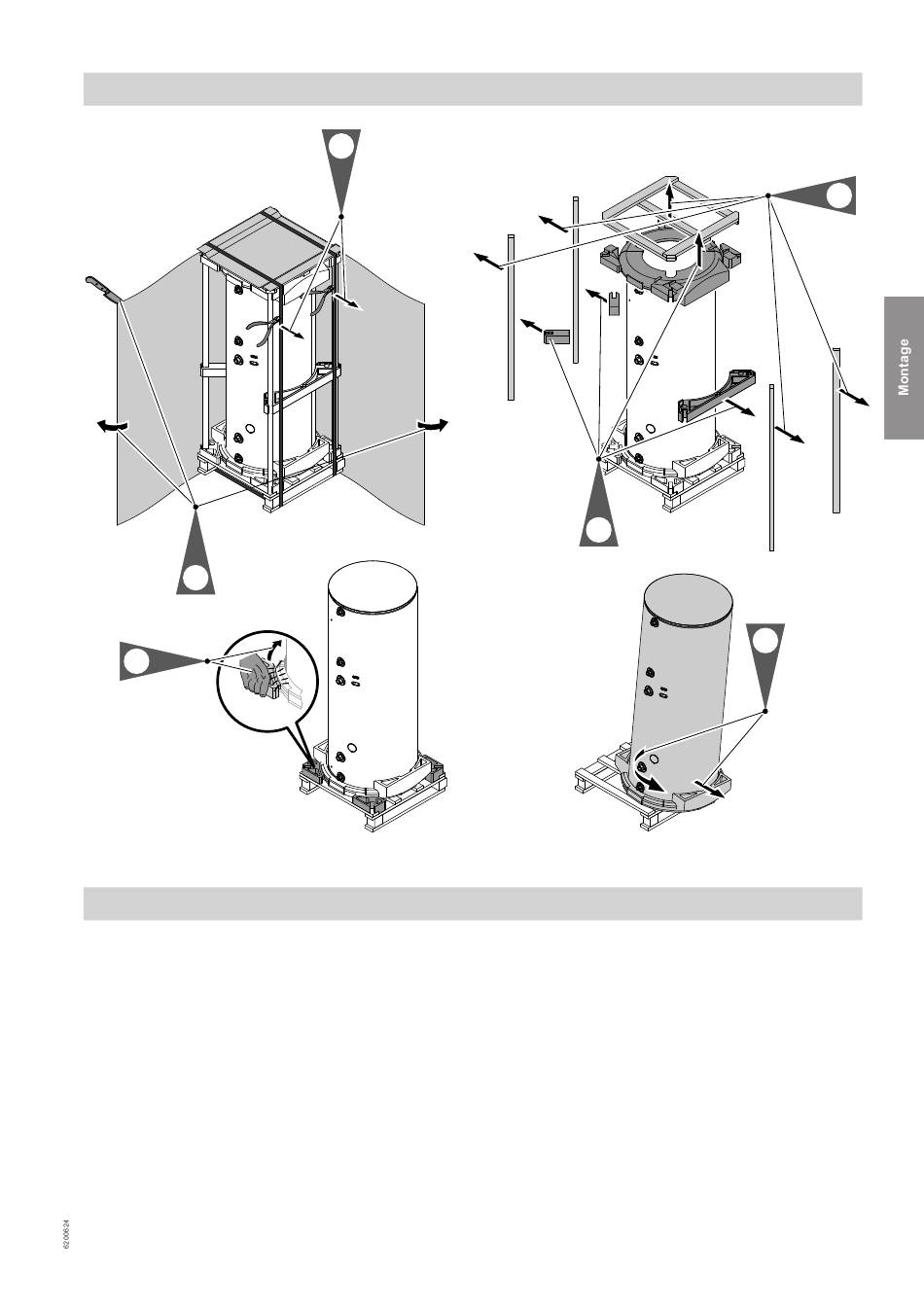 Montage

6200624