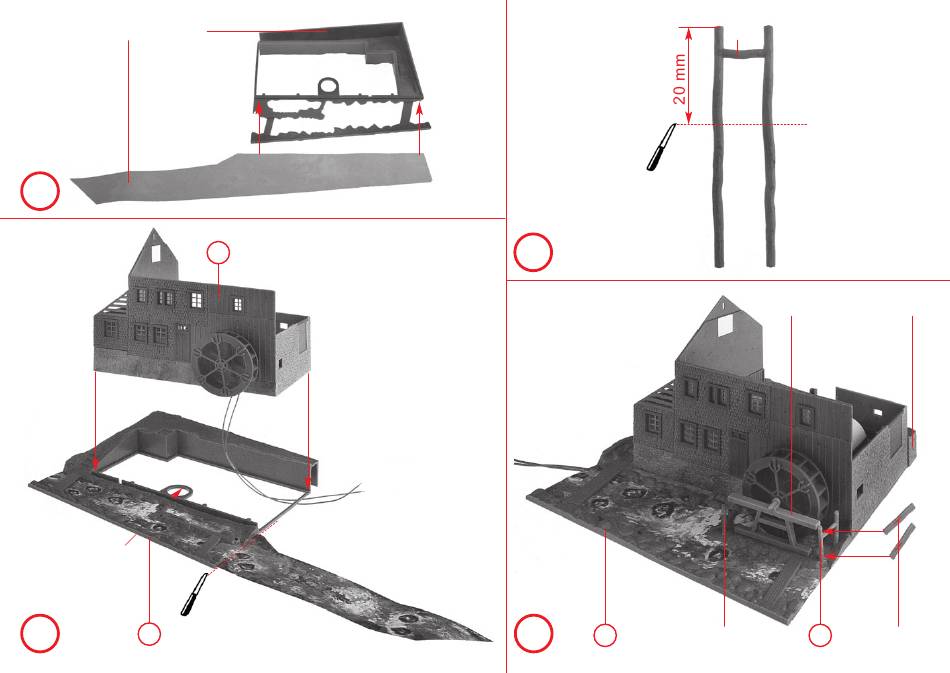 20 mm