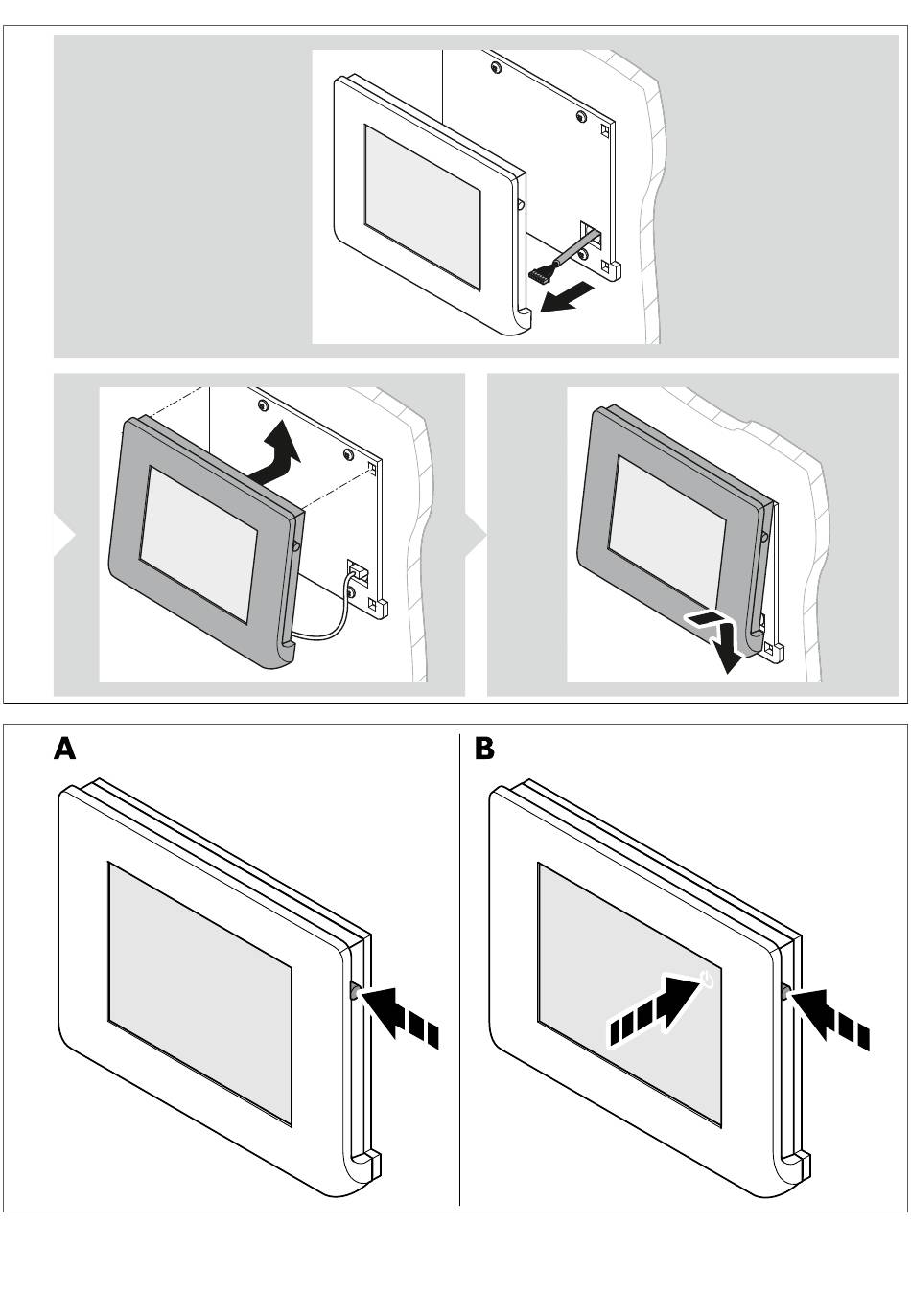 A

B