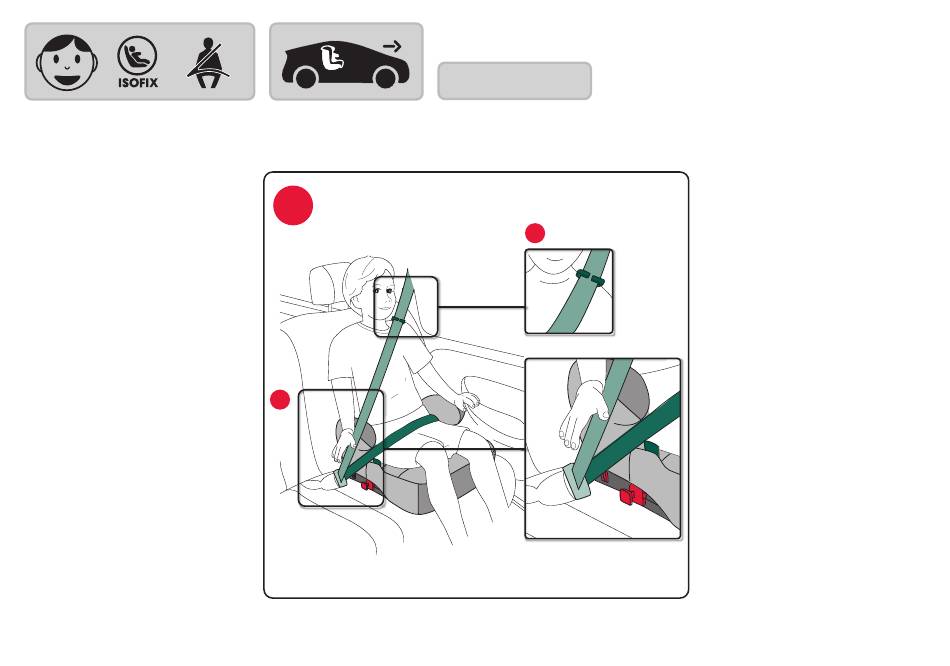 ISOFIX