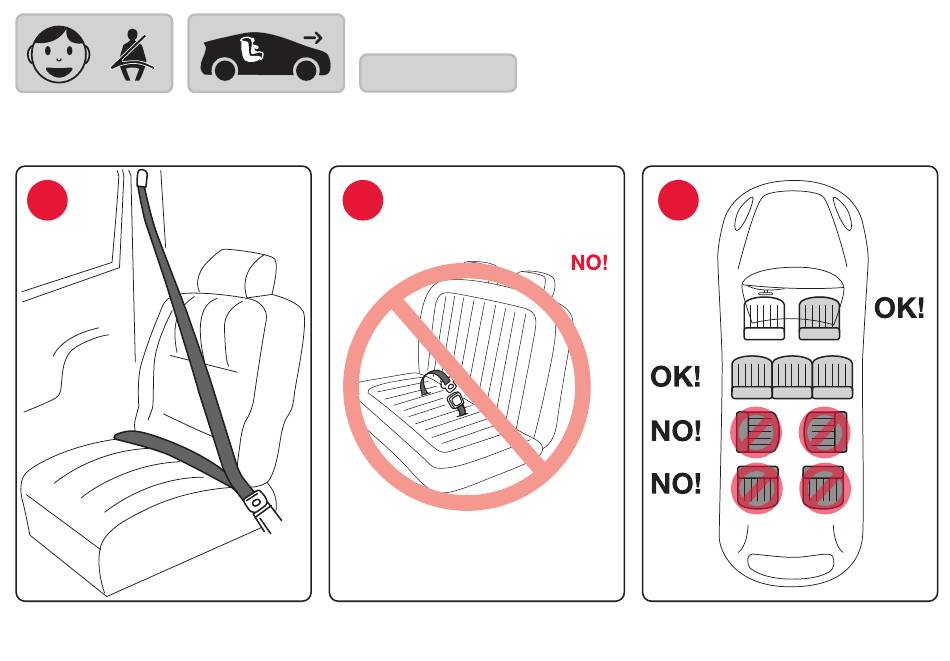 NO!

OK!

OK!

NO!

NO!