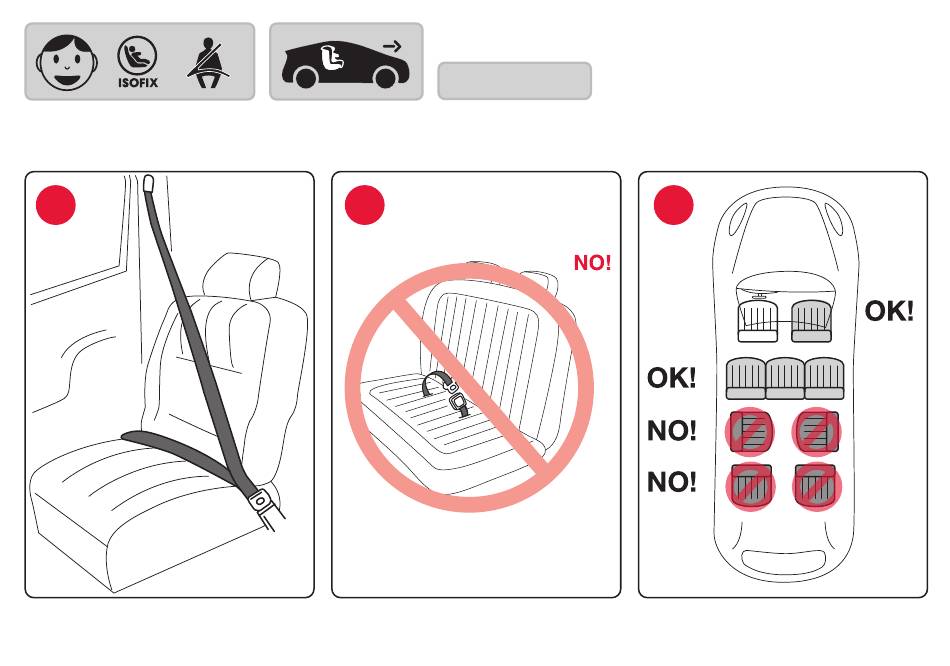 ISOFIX

NO!

OK!

OK!

NO!

NO!