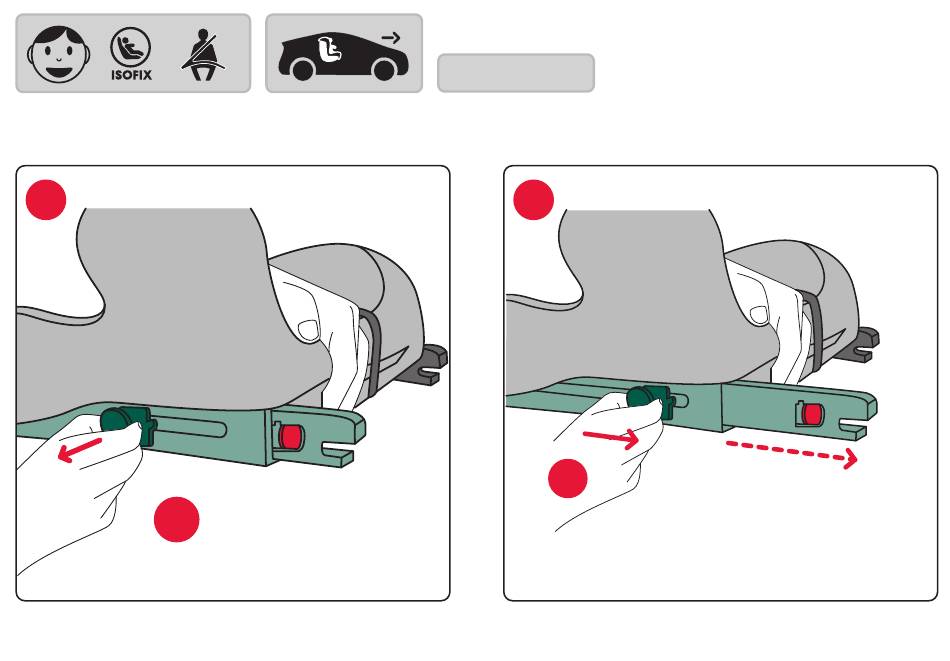 ISOFIX