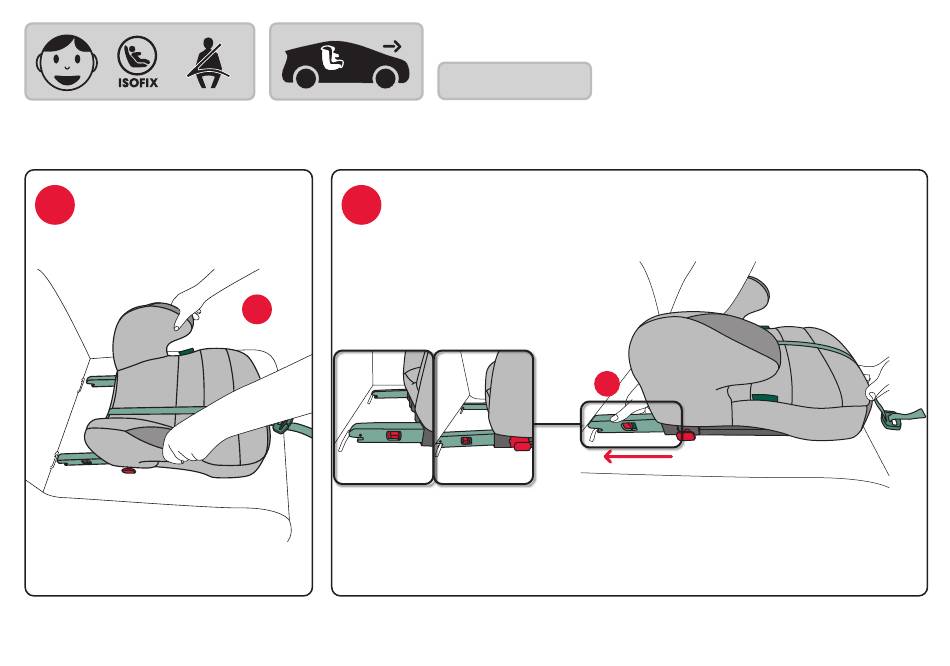 ISOFIX