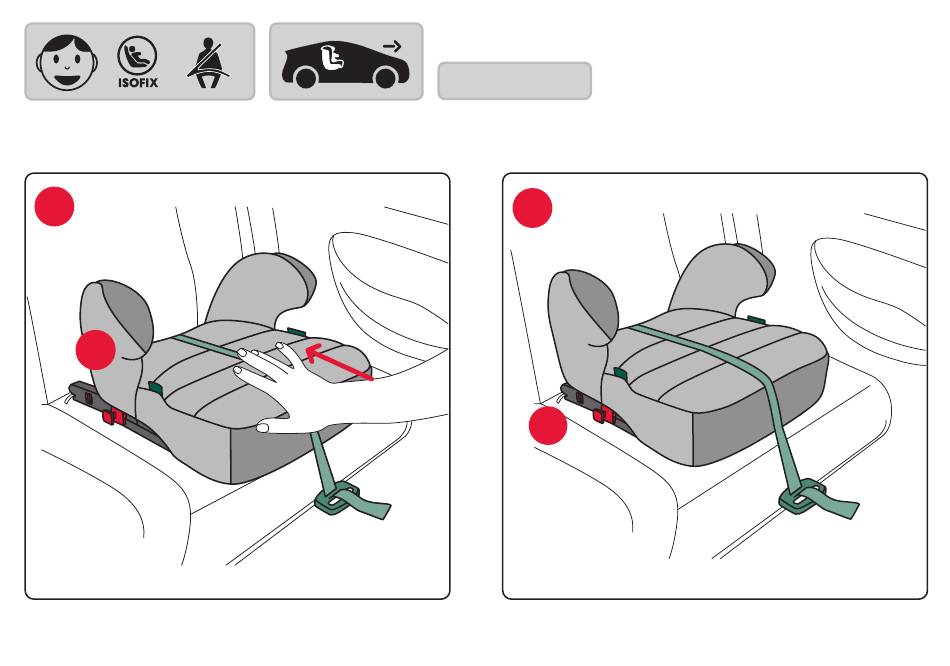 ISOFIX