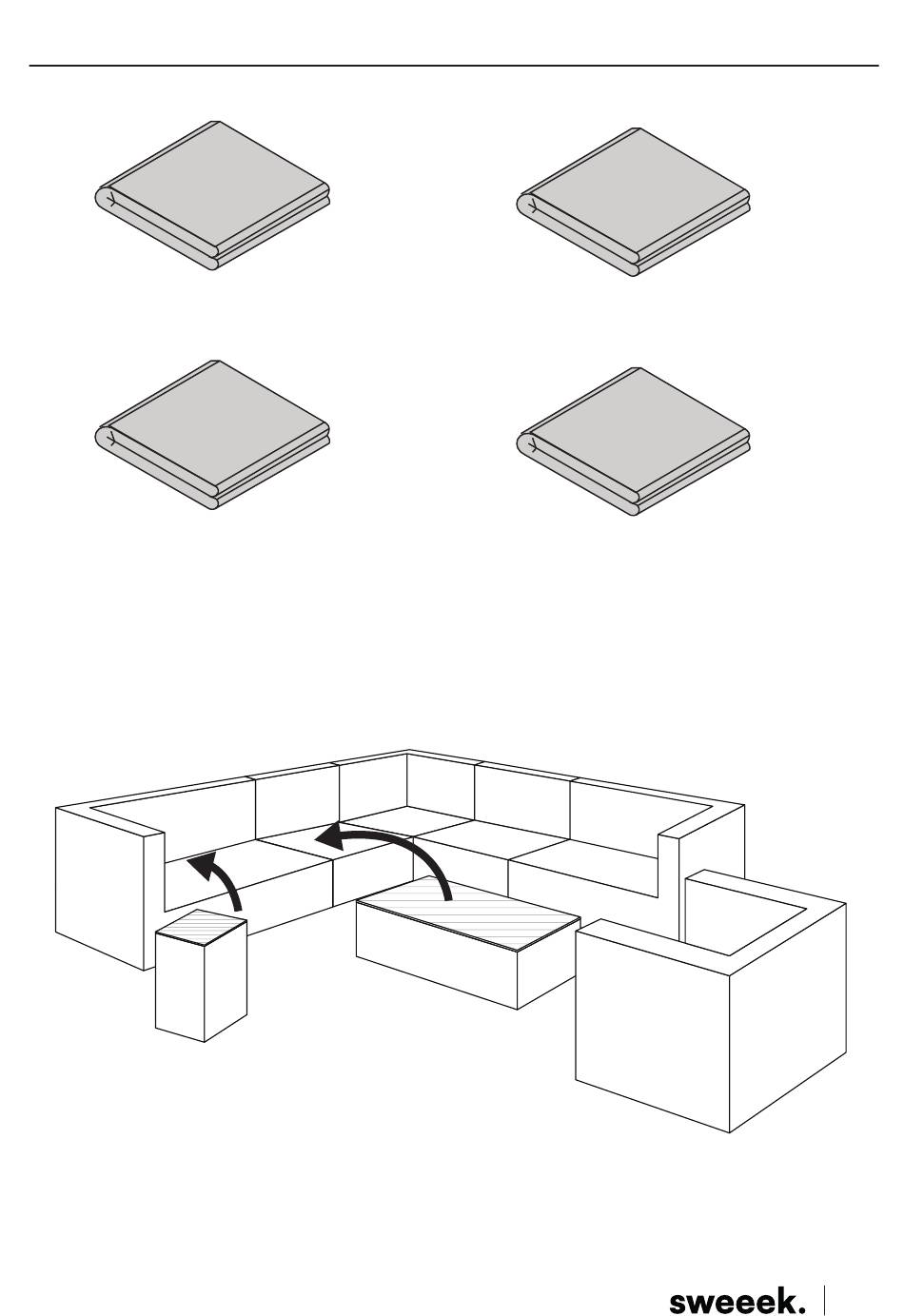 sweeek.