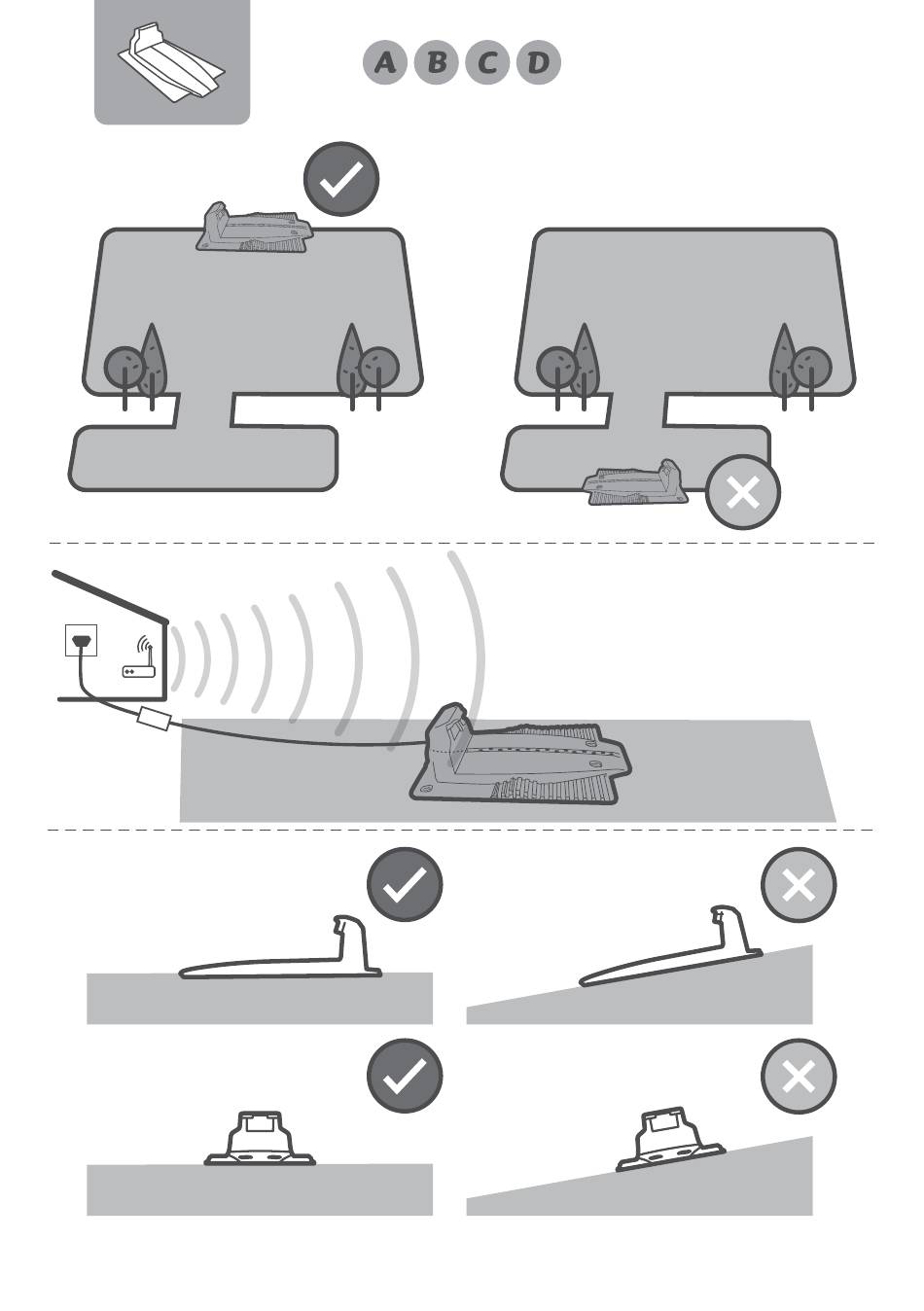 A B C D