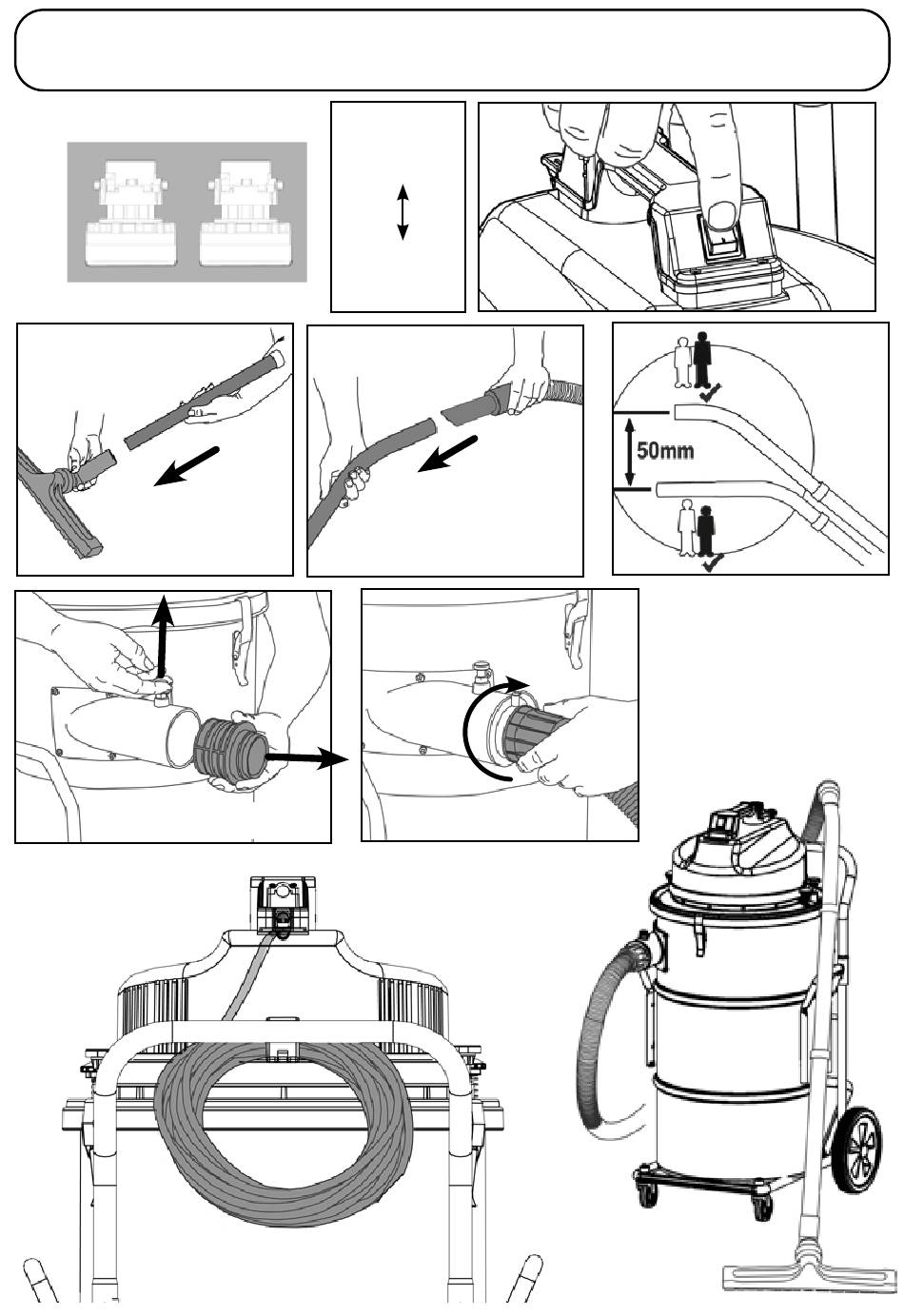 50mm