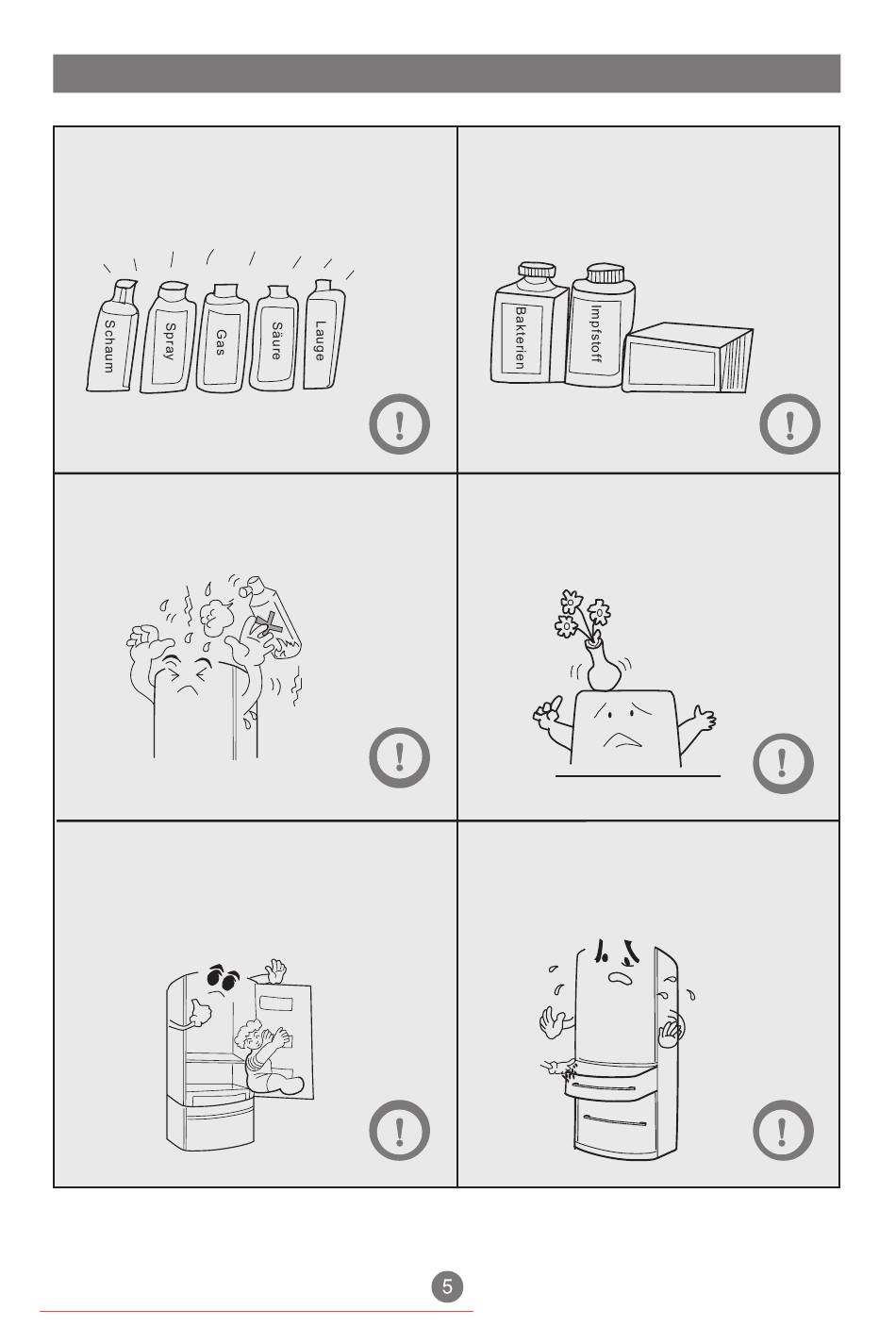 Schaum
Spray
Gas
Säure
Lauge

Bakterien
Impfstoff

5