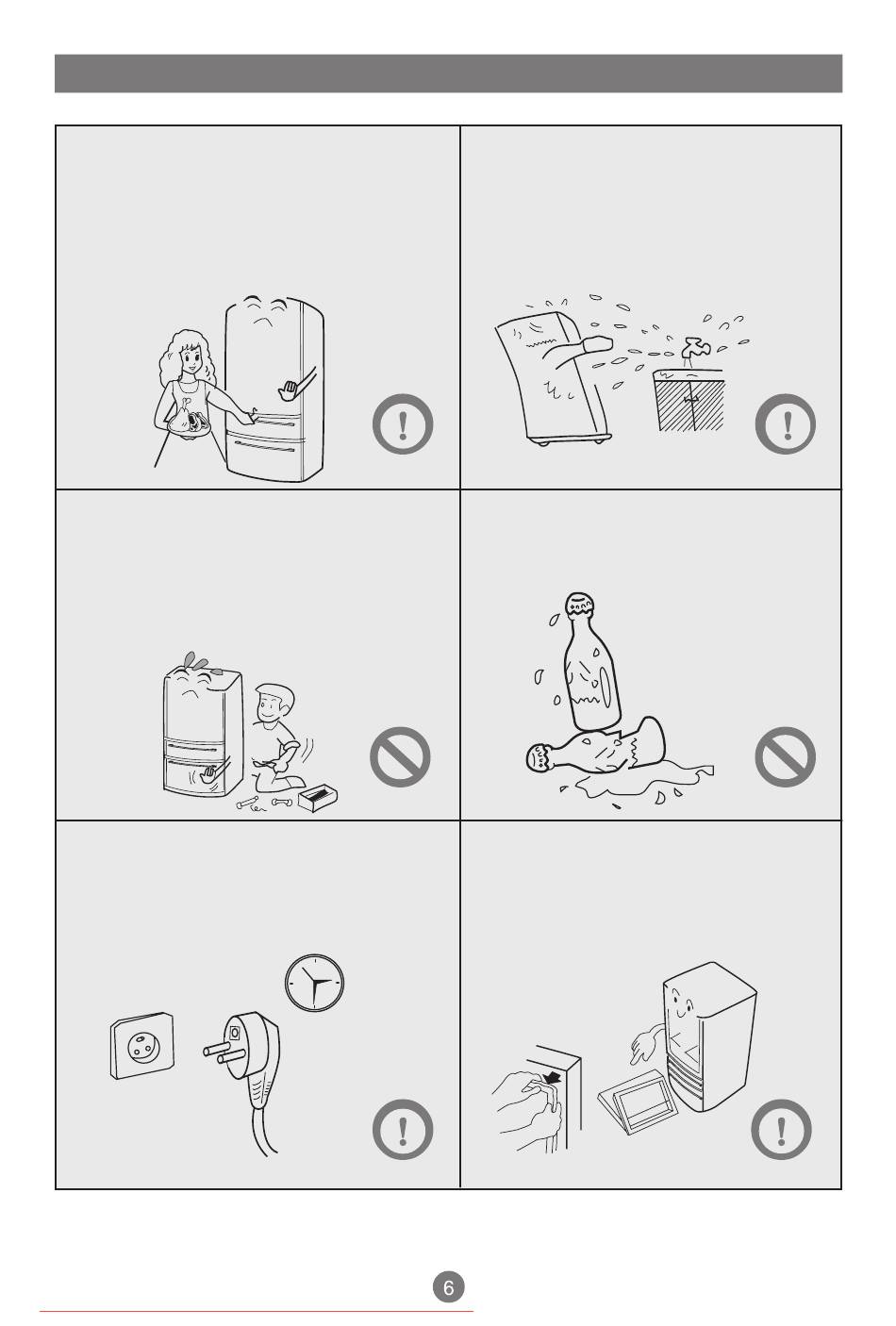 6