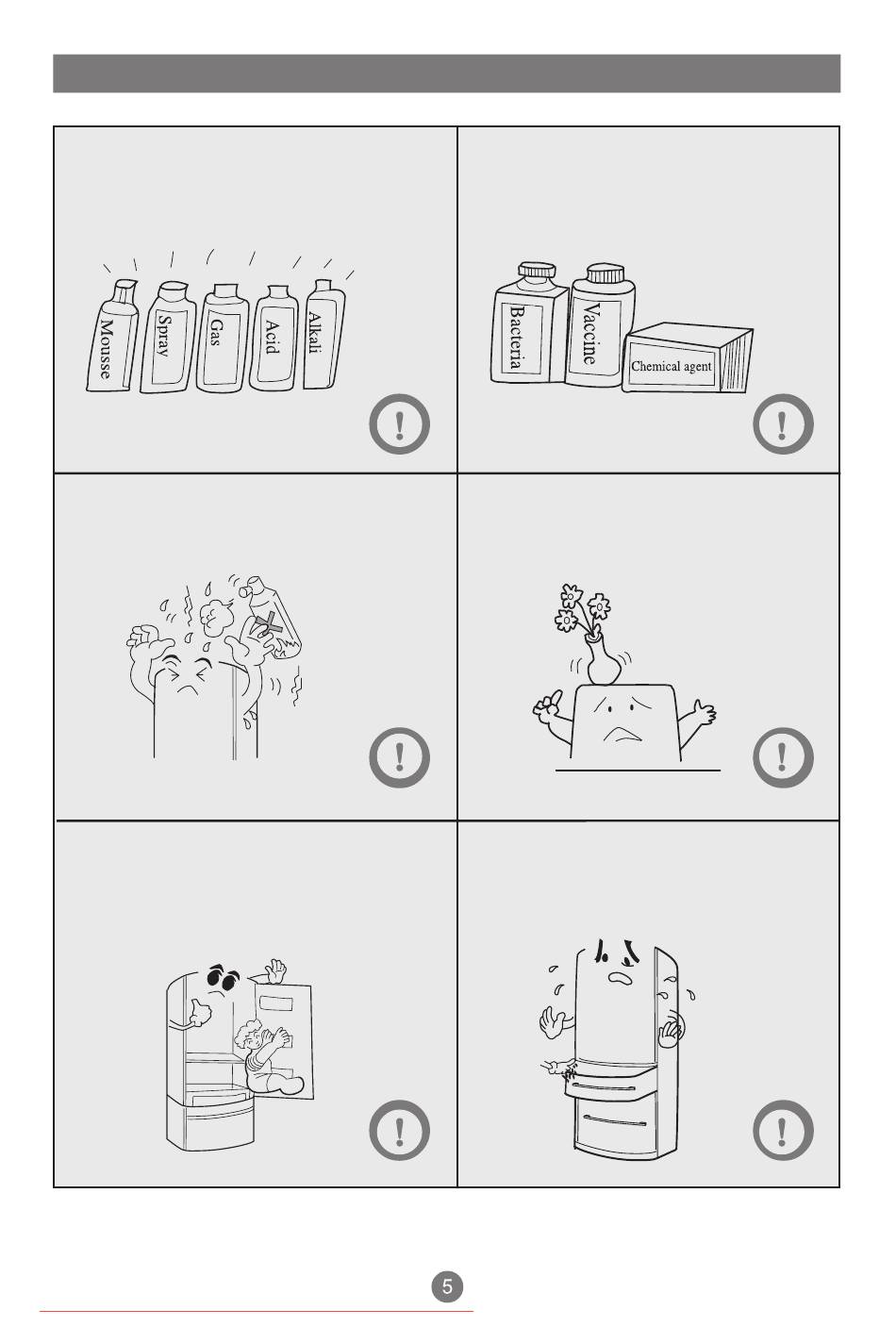 Mousse
Spray
Gas
Acid
Alkali

Bacteria
Vaccine
Chemical agent

5