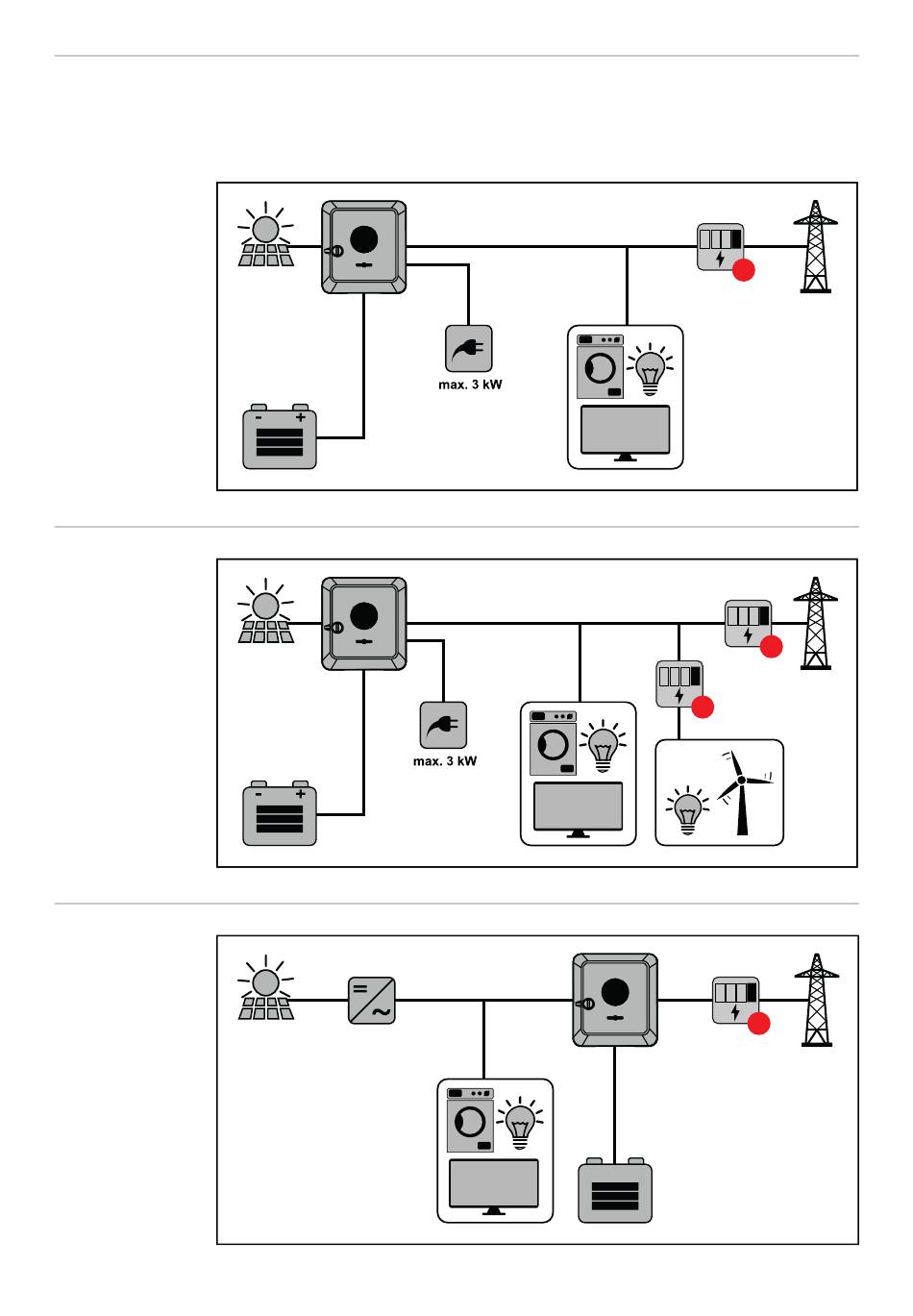 max. 3 kW

max. 3 kW