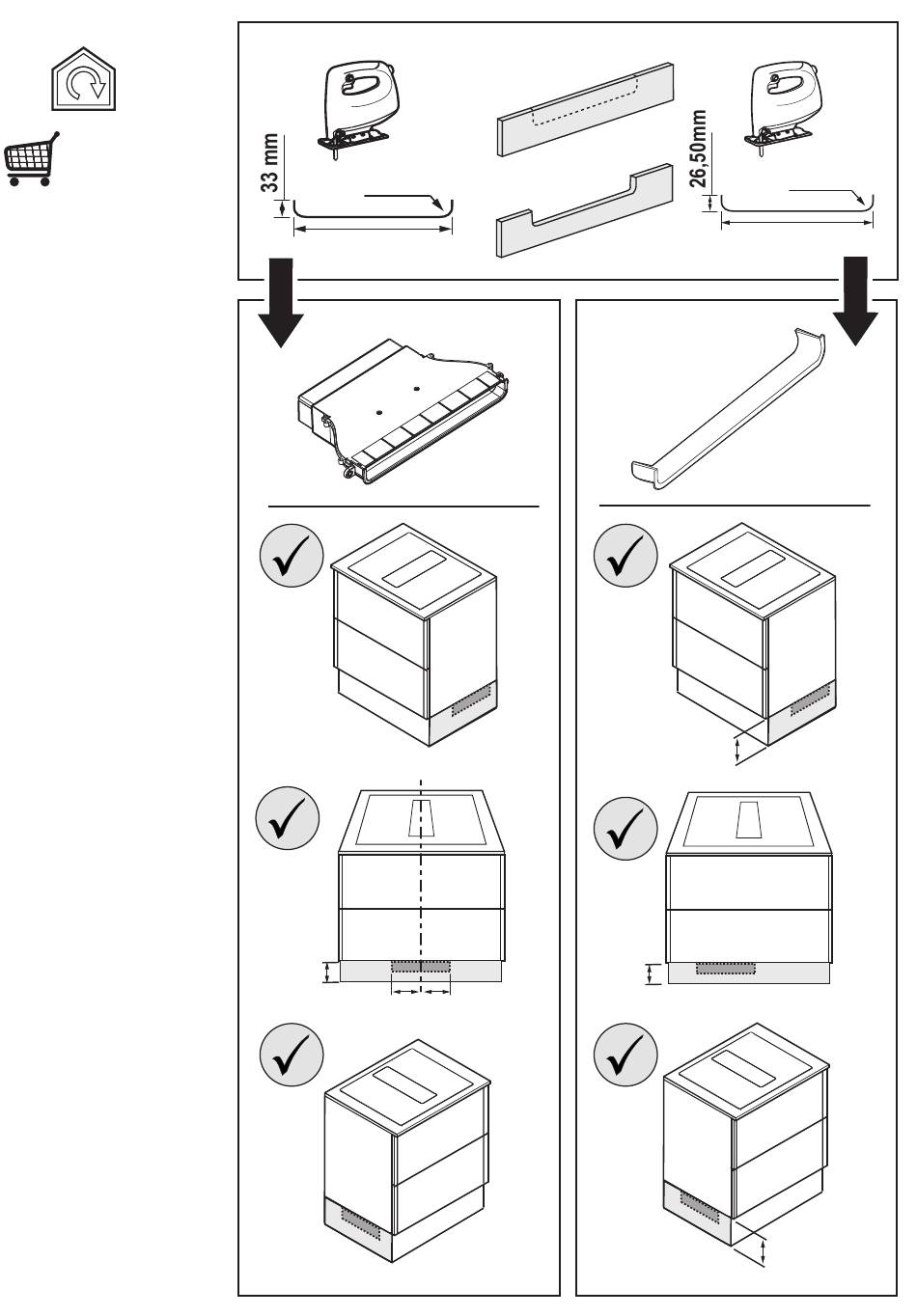 33 mm

26,50mm