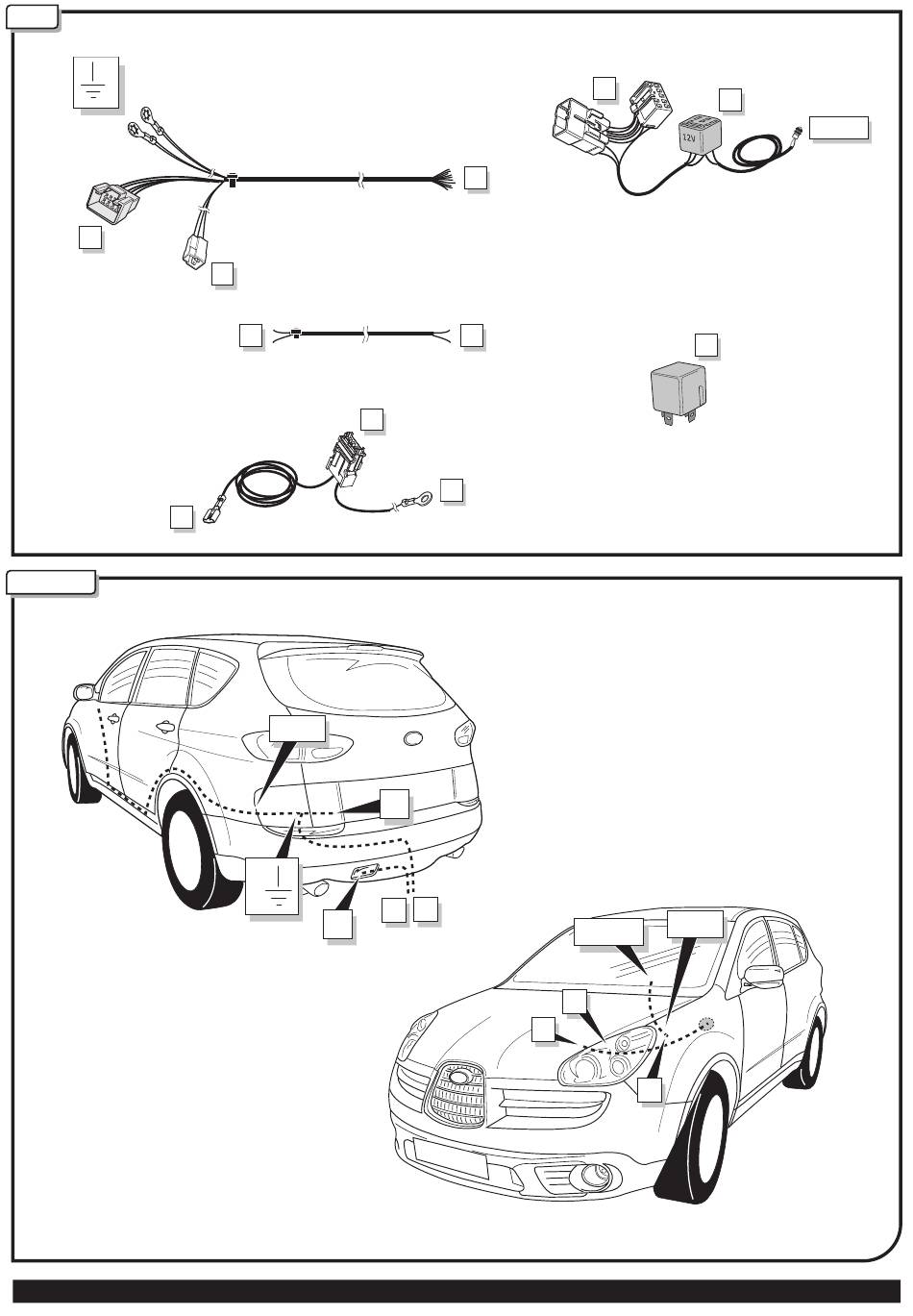 12V