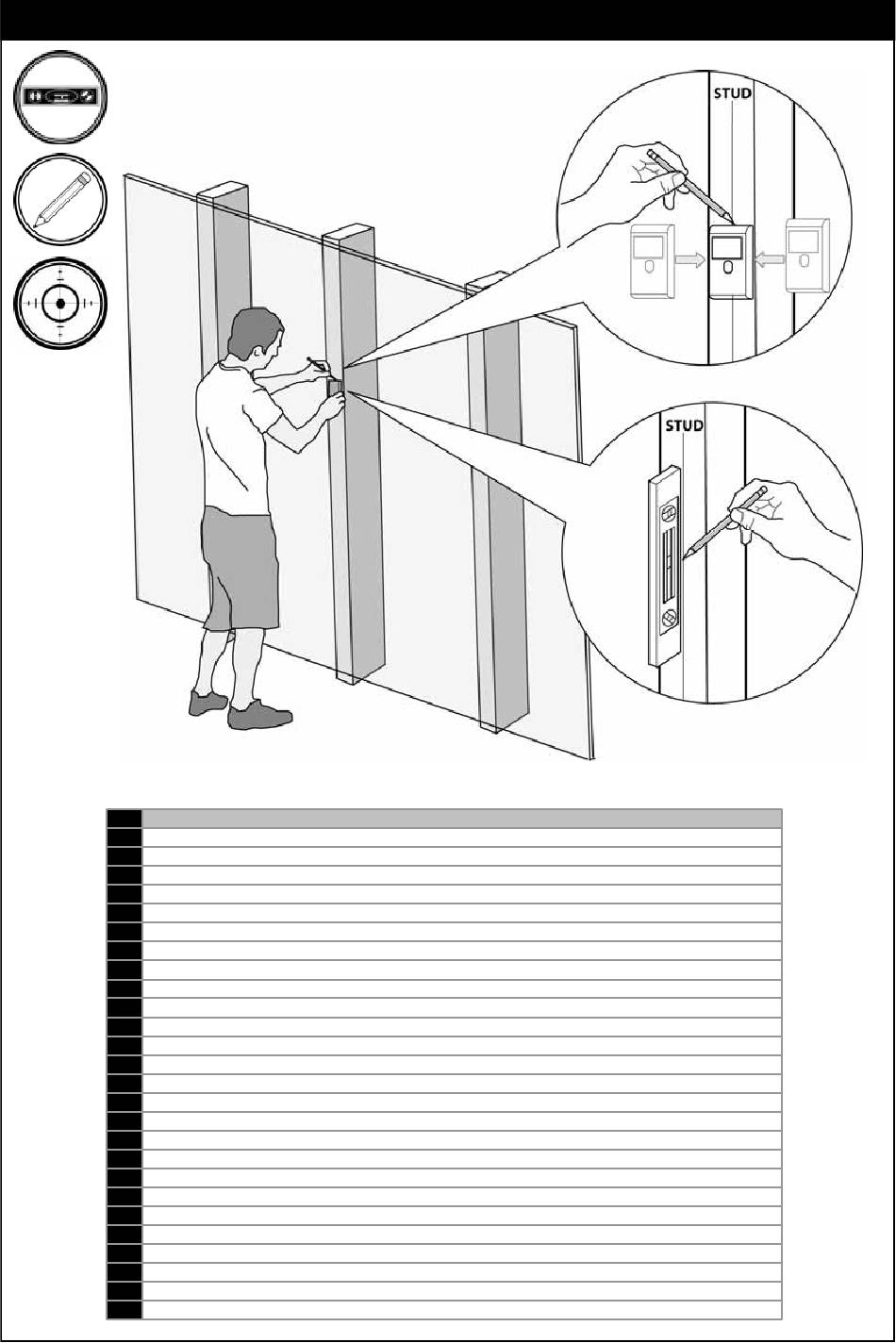 STUD

STUD