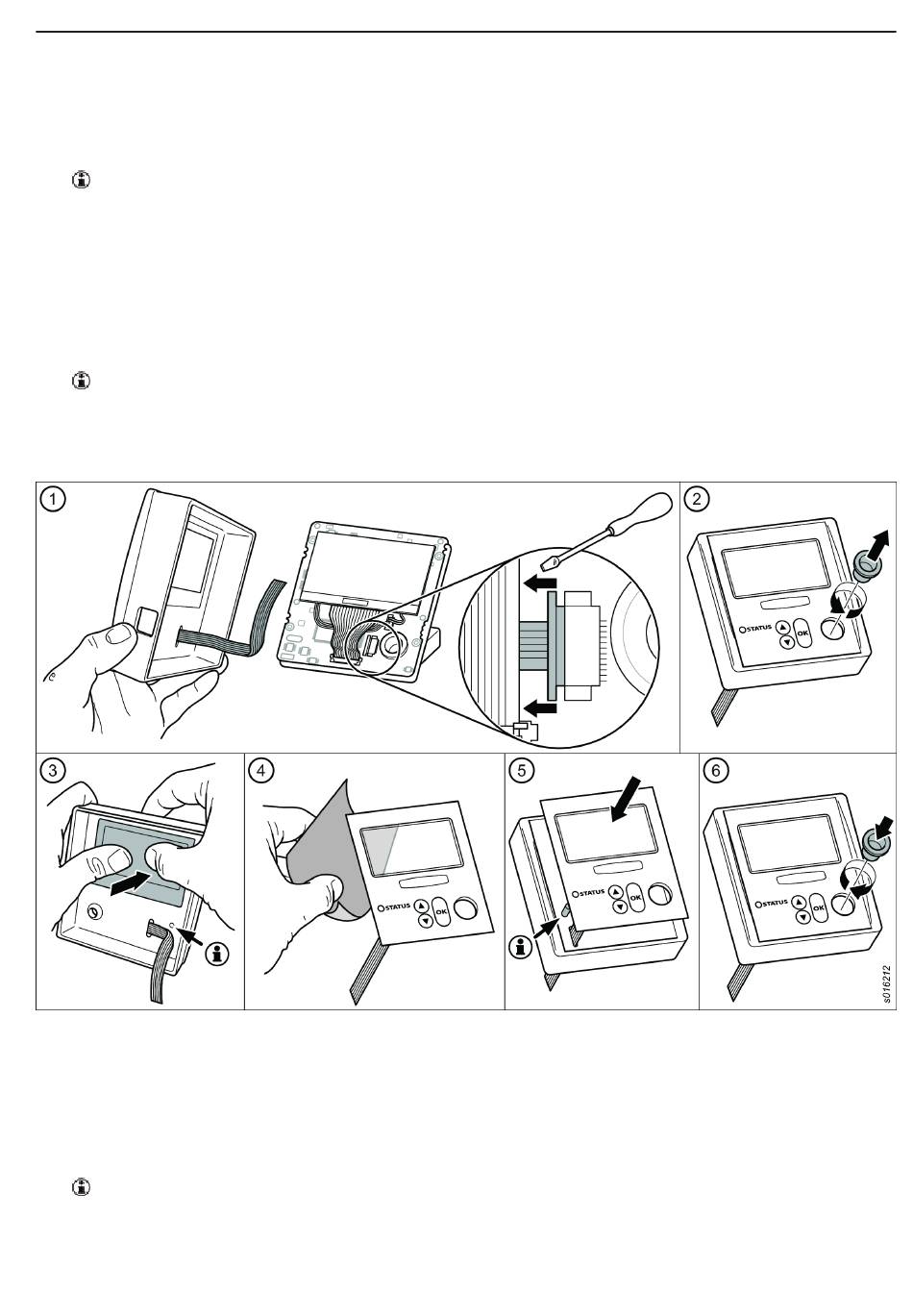 1

2

STATUS

OK

3

4

STATUS

OK

5

STATUS

OK

6

STATUS

OK

s016212