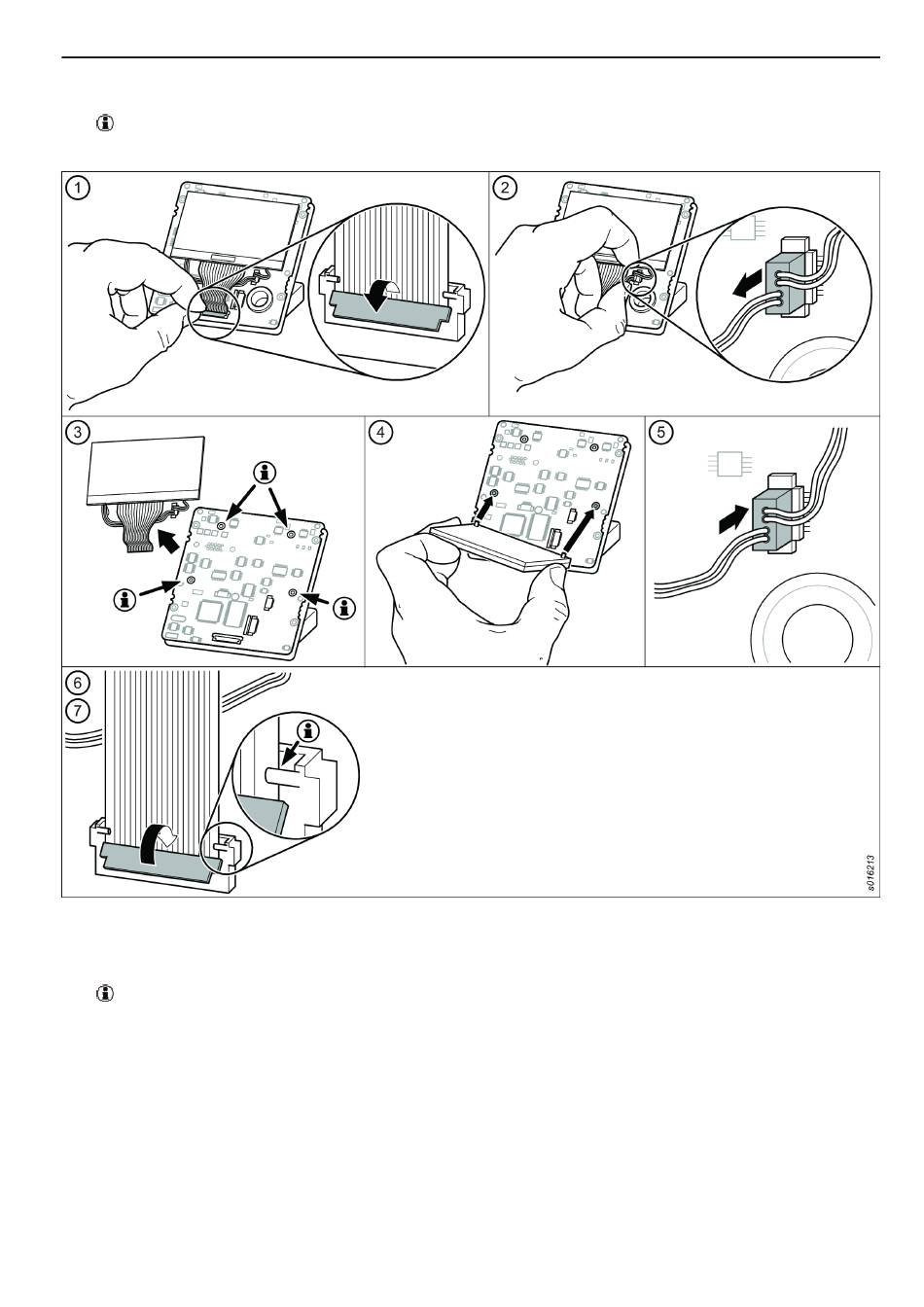 1

2

3

4

5

6
7

s016213