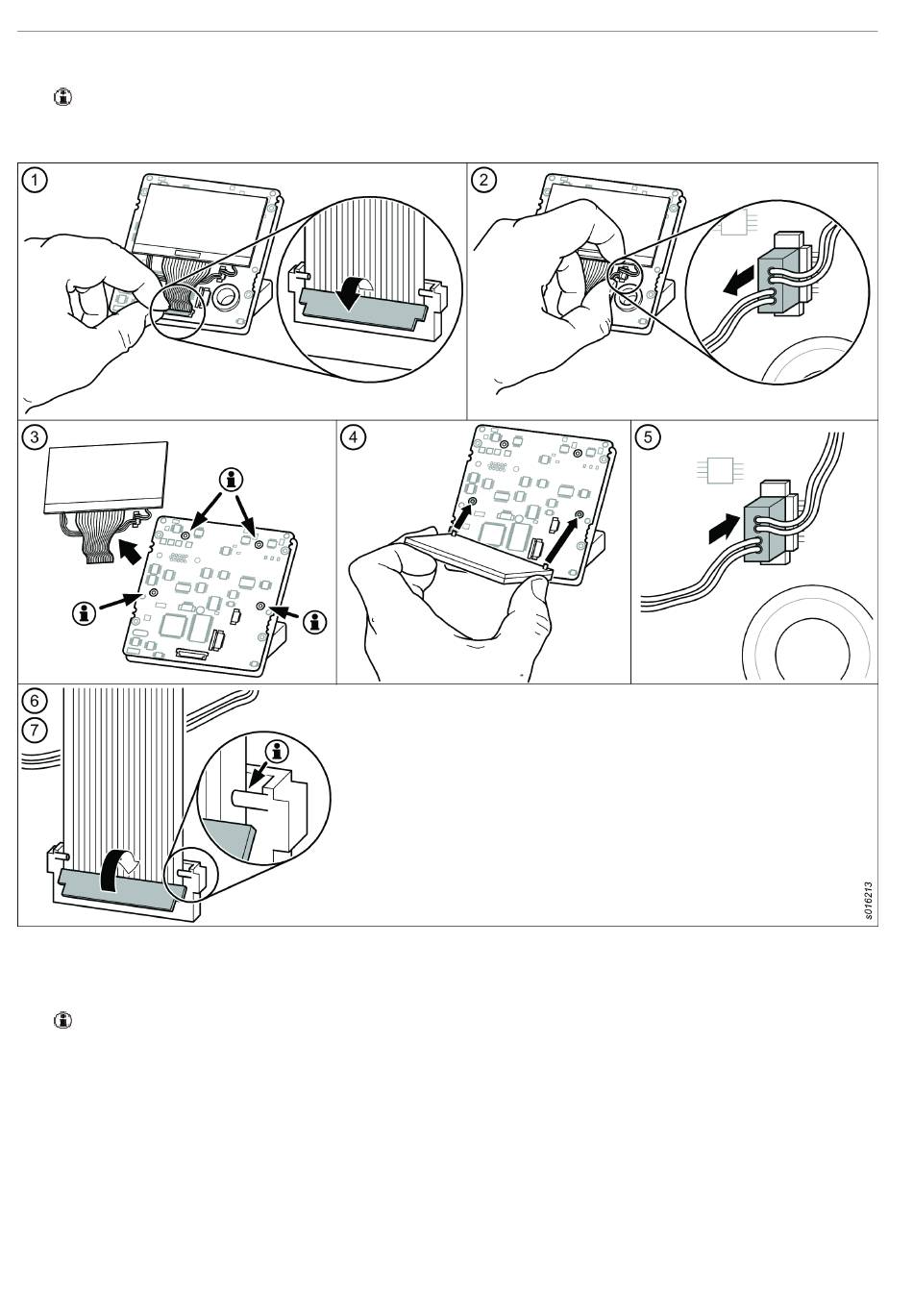 1

2

3

4

5

6

7

s016213