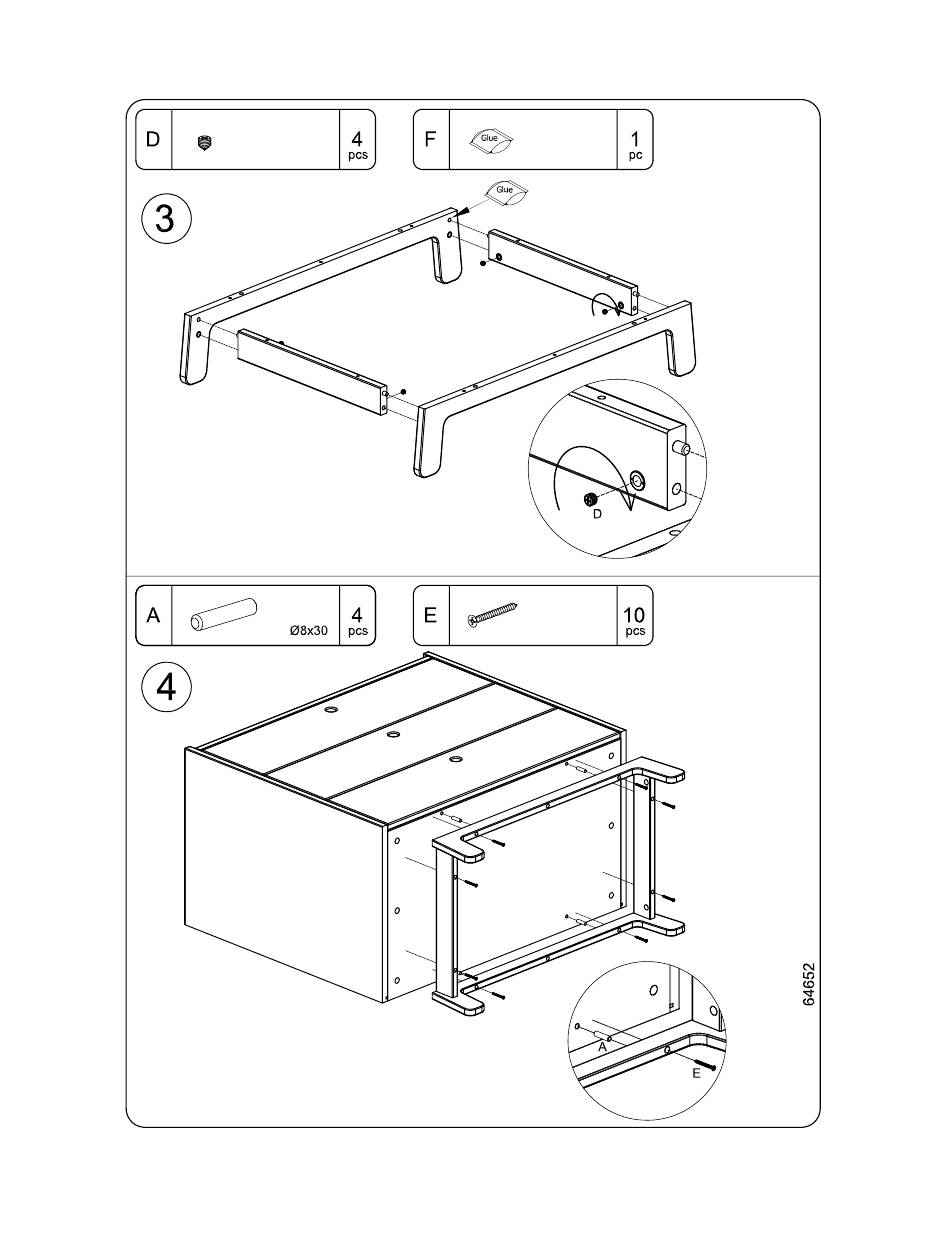 D 4 pcs

F Glue 1 pc

3

Glue

D

A Ø8x30 4 pcs

E 10 pcs

4

A

E

64652