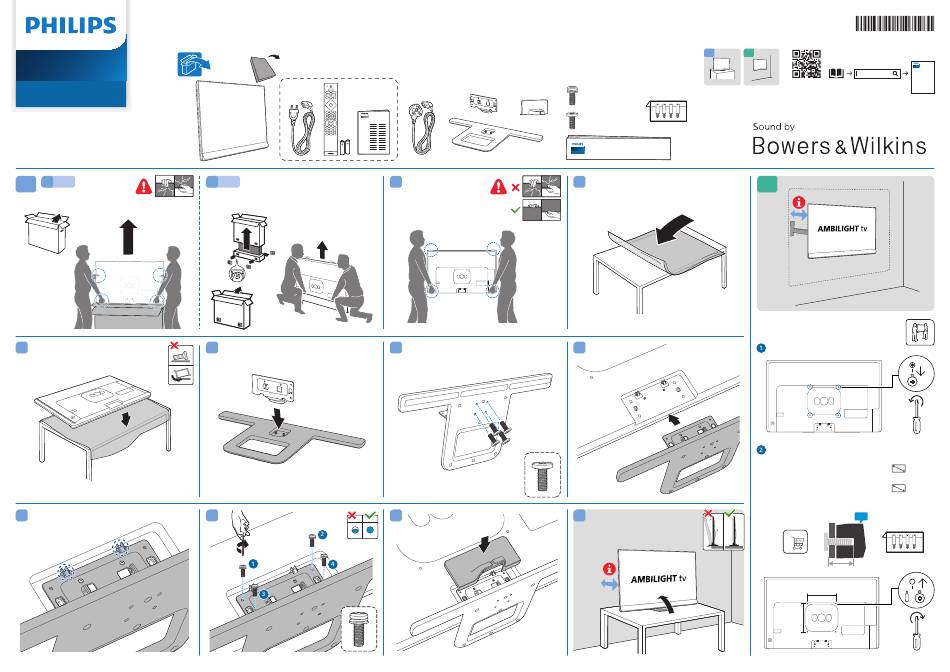 PHILIPS

Sound by
Bowers & Wilkins

AMBILIGHT tv

1

2

1
2
3
4

AMBILIGHT tv