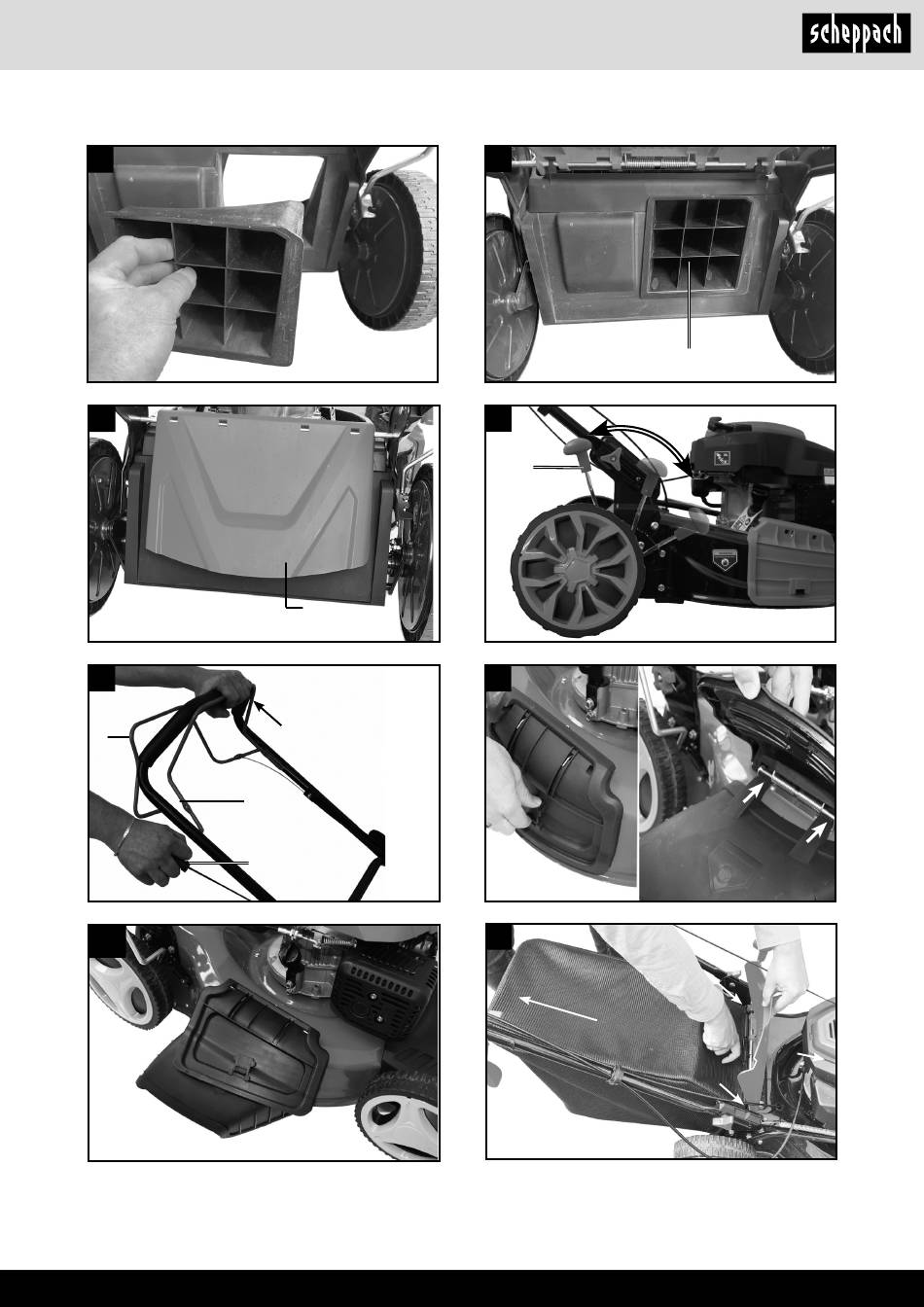 scheppach