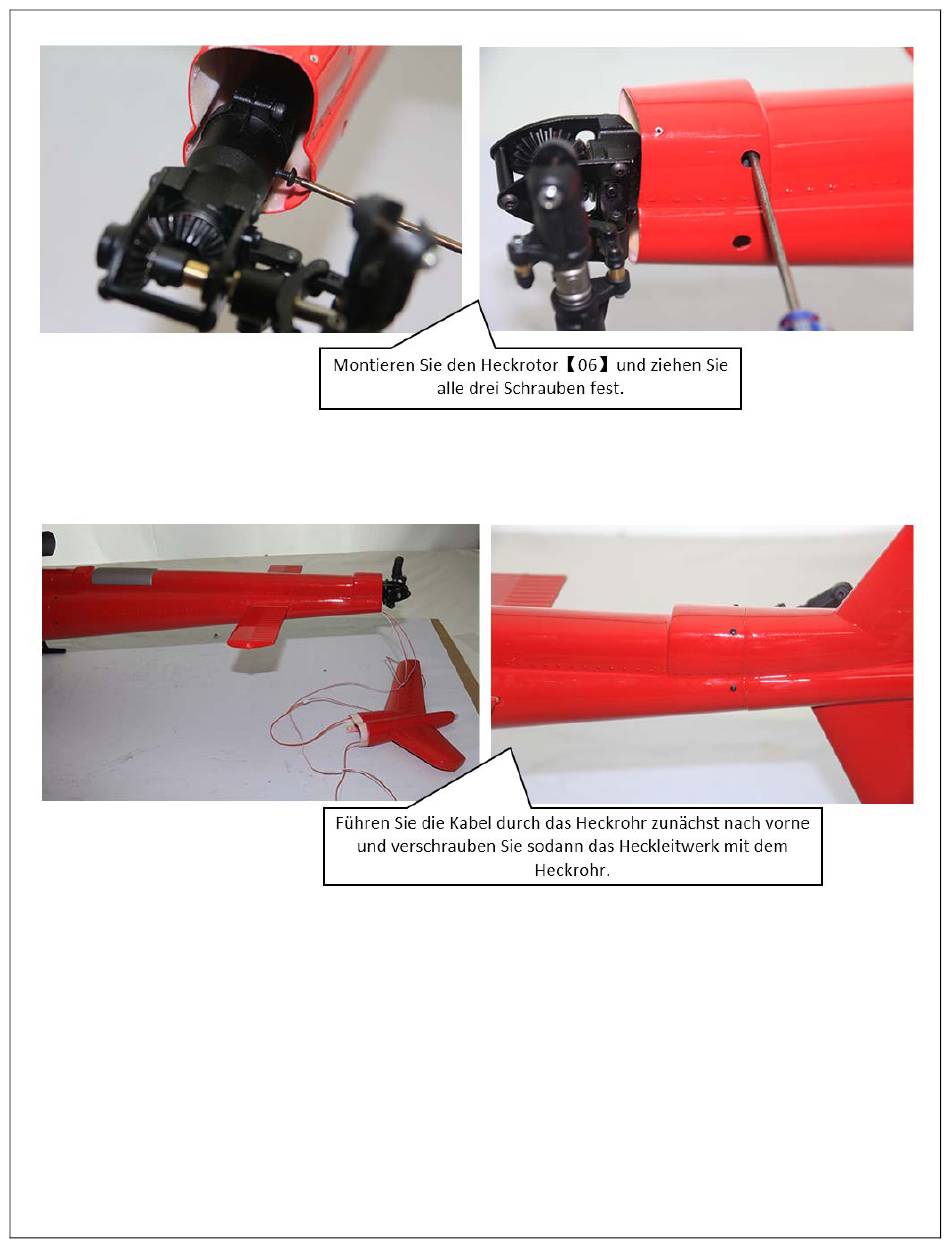 Montieren Sie den Heckrotor【06】und ziehen Sie alle drei Schrauben fest.

Führen Sie die Kabel durch das Heckrohr zunächst nach vorne und verschrauben Sie sodann das Heckleitwerk mit dem Heckrohr.