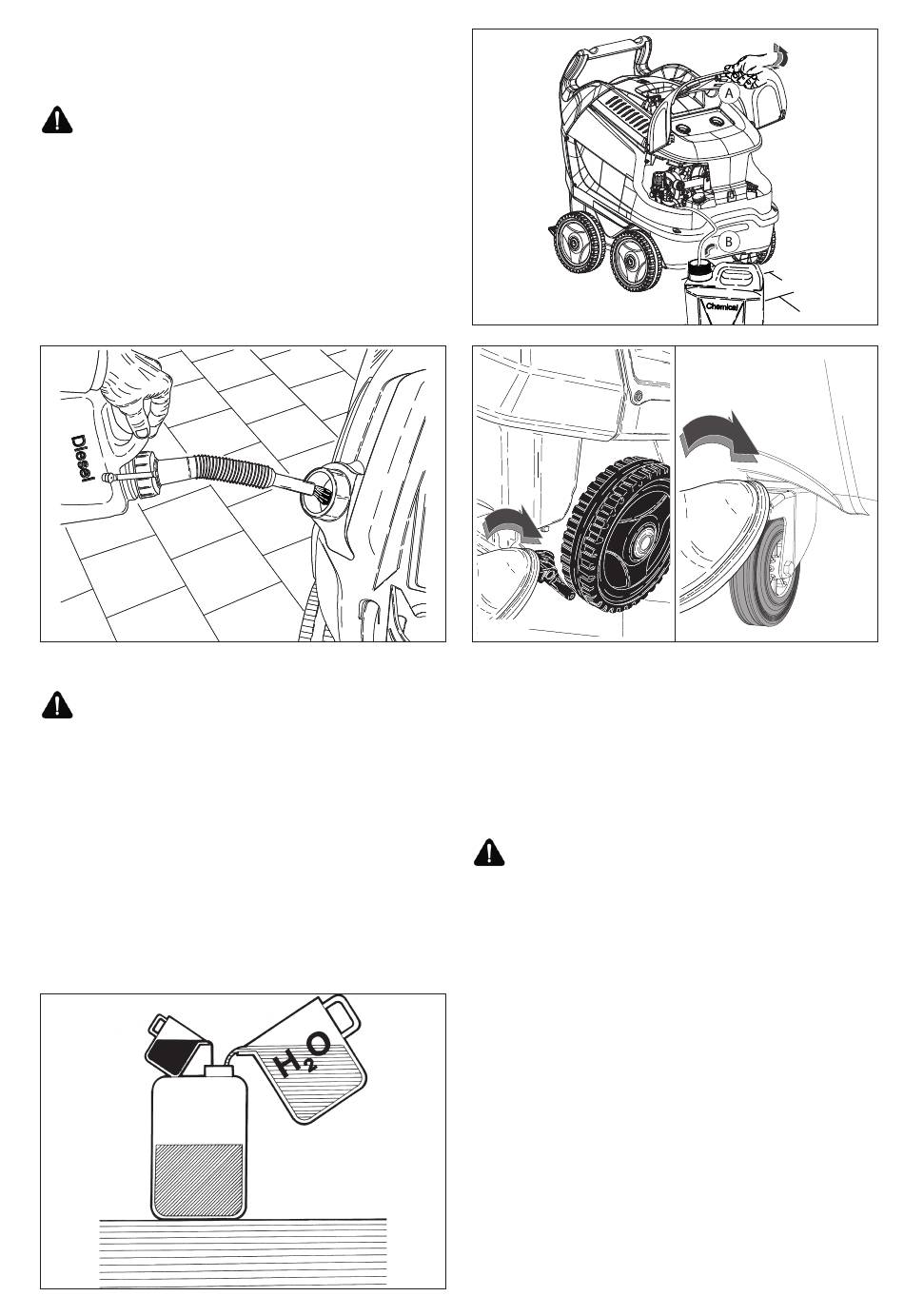 A

B

Chemical

Diesel

$H_2O$