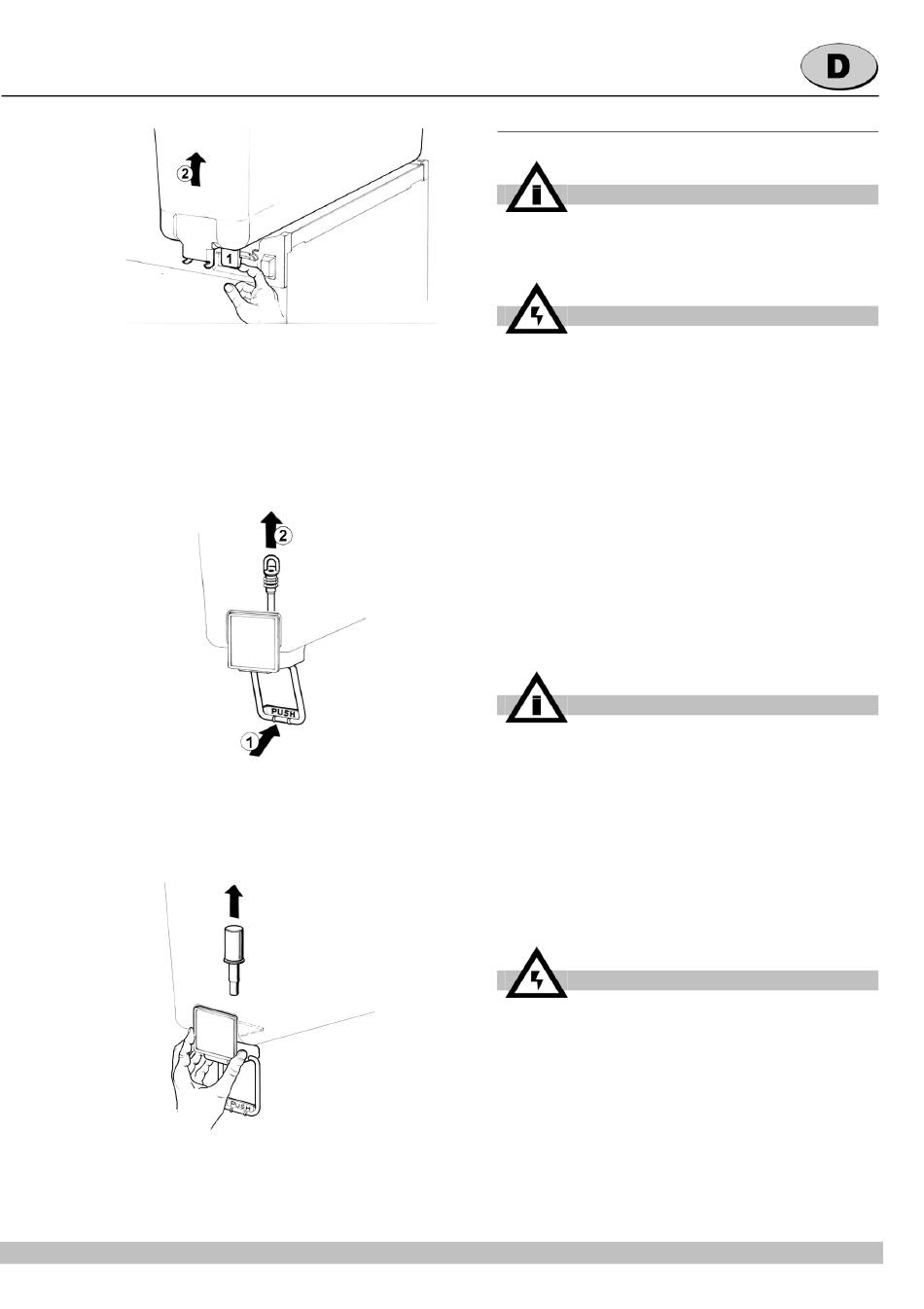 D

2

1

2

PUSH

1

PUSH