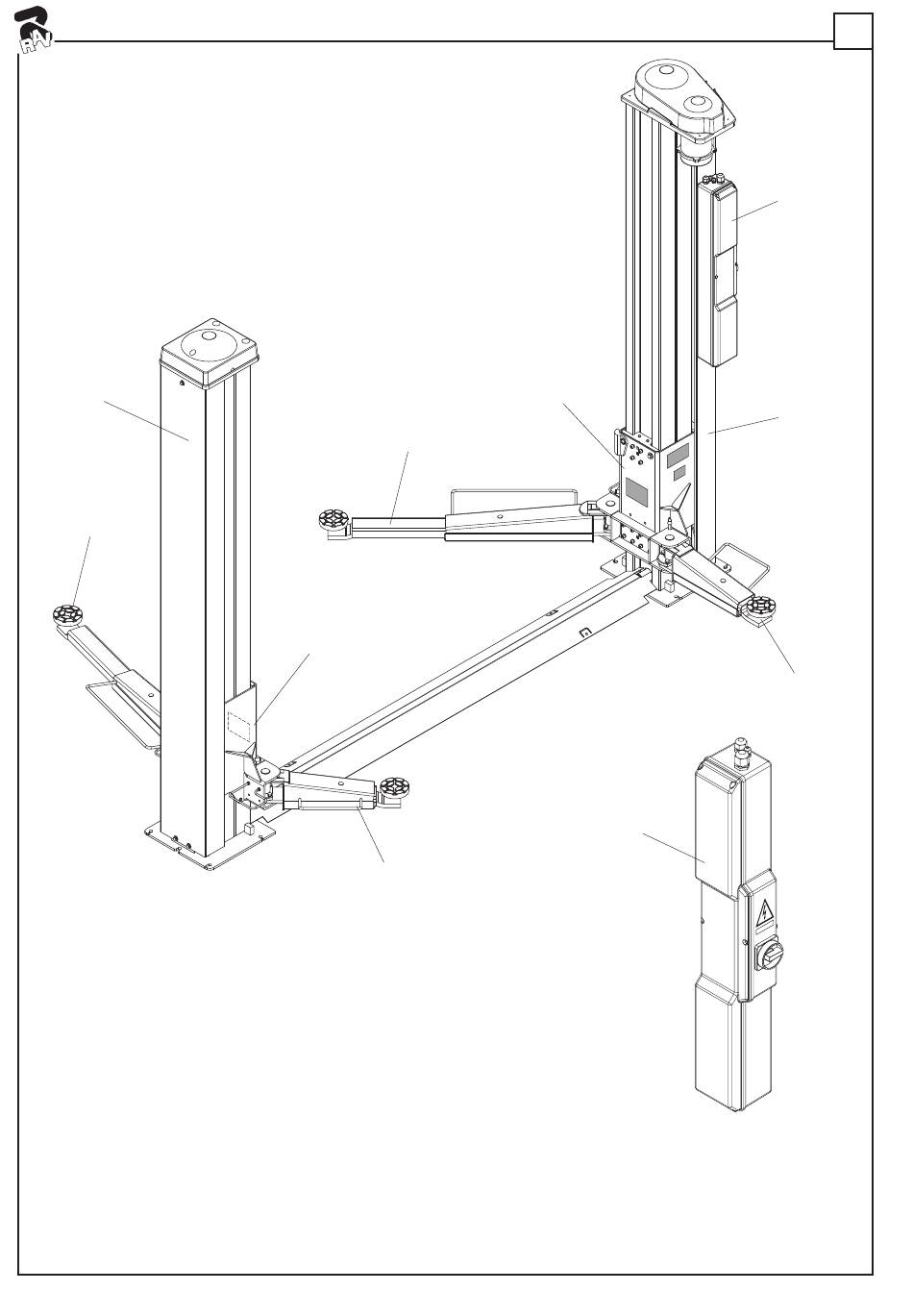 RAV