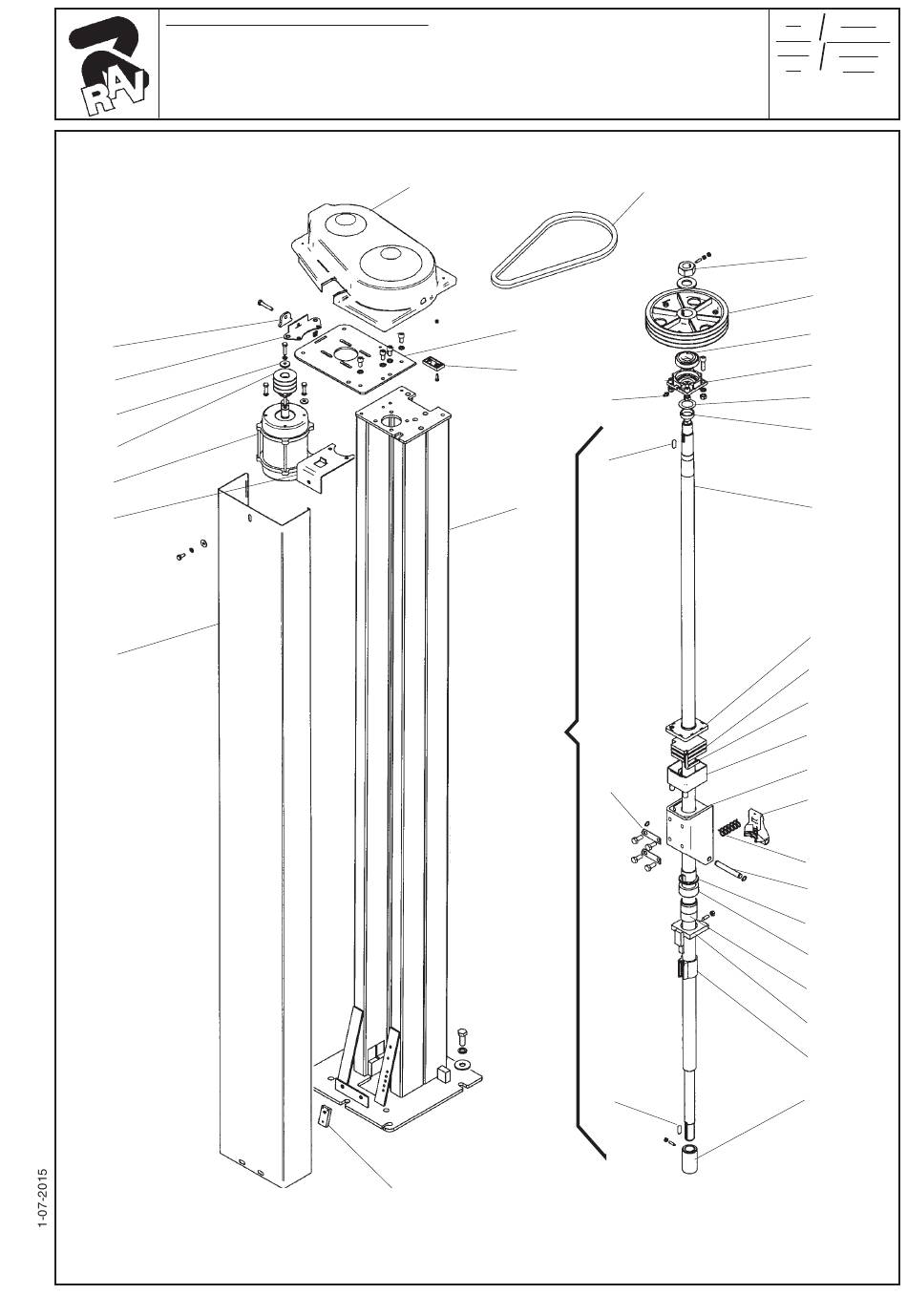 RAV

1-07-2015