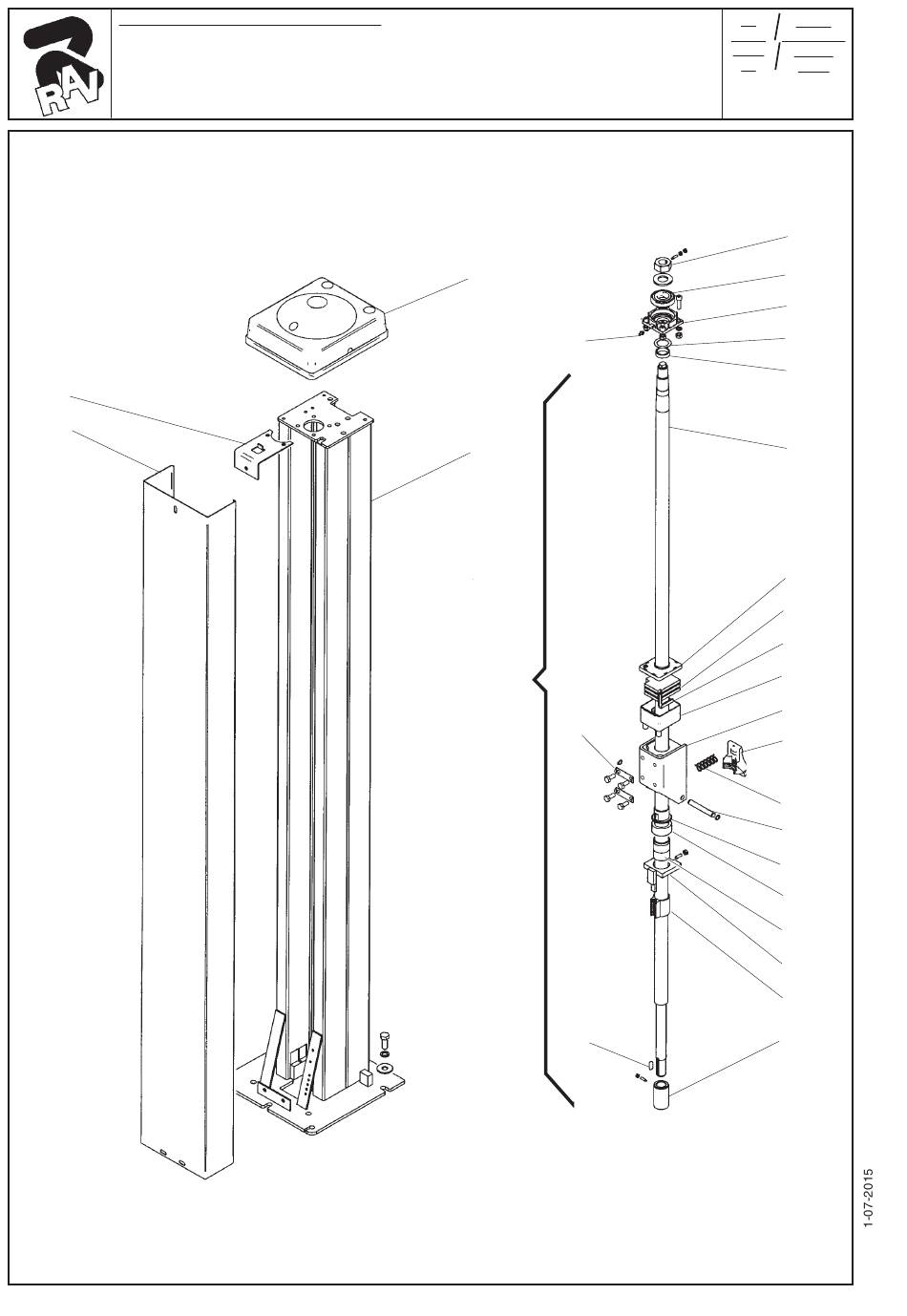 RAV

1-07-2015