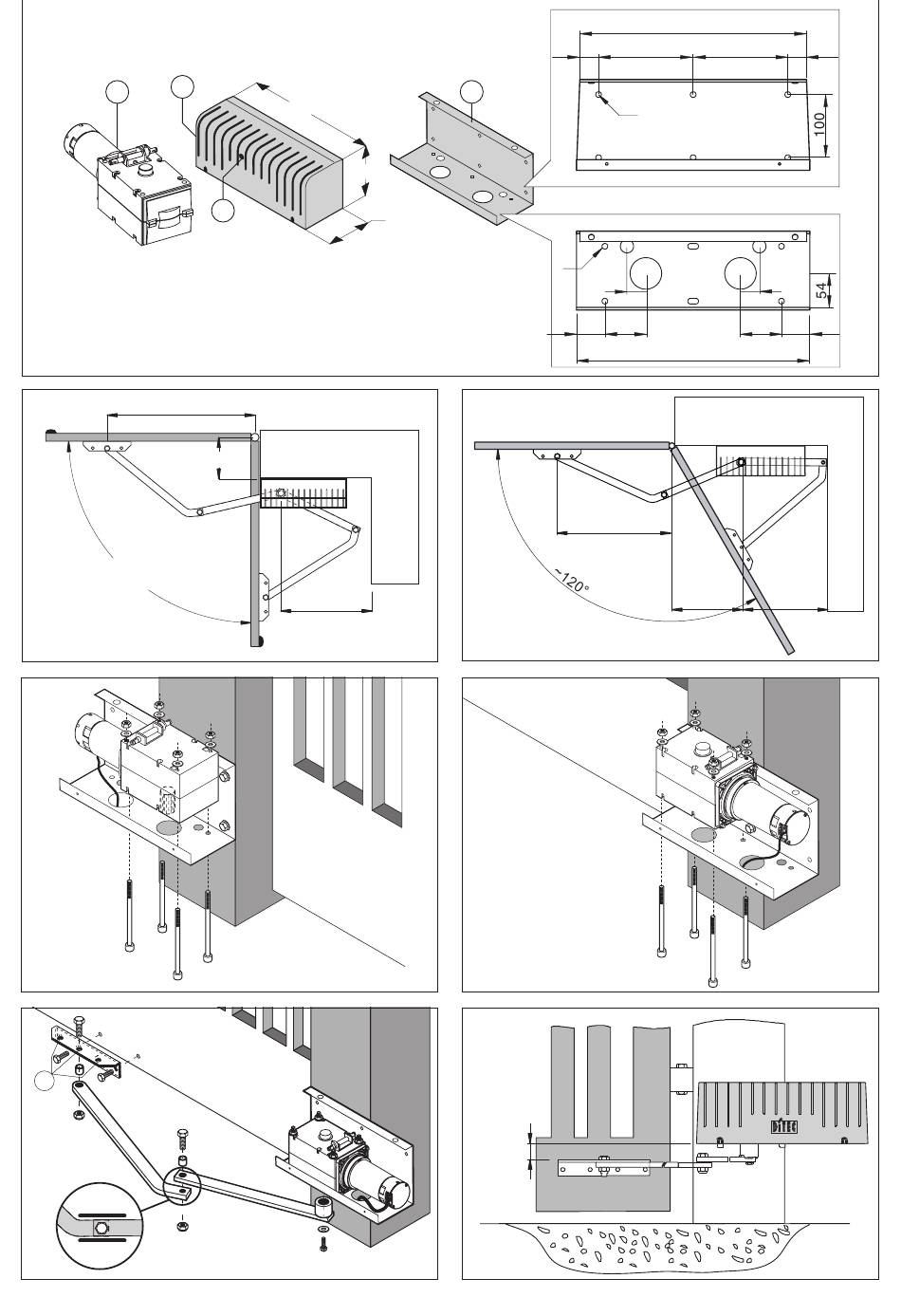 100

54

~120°

DITEC