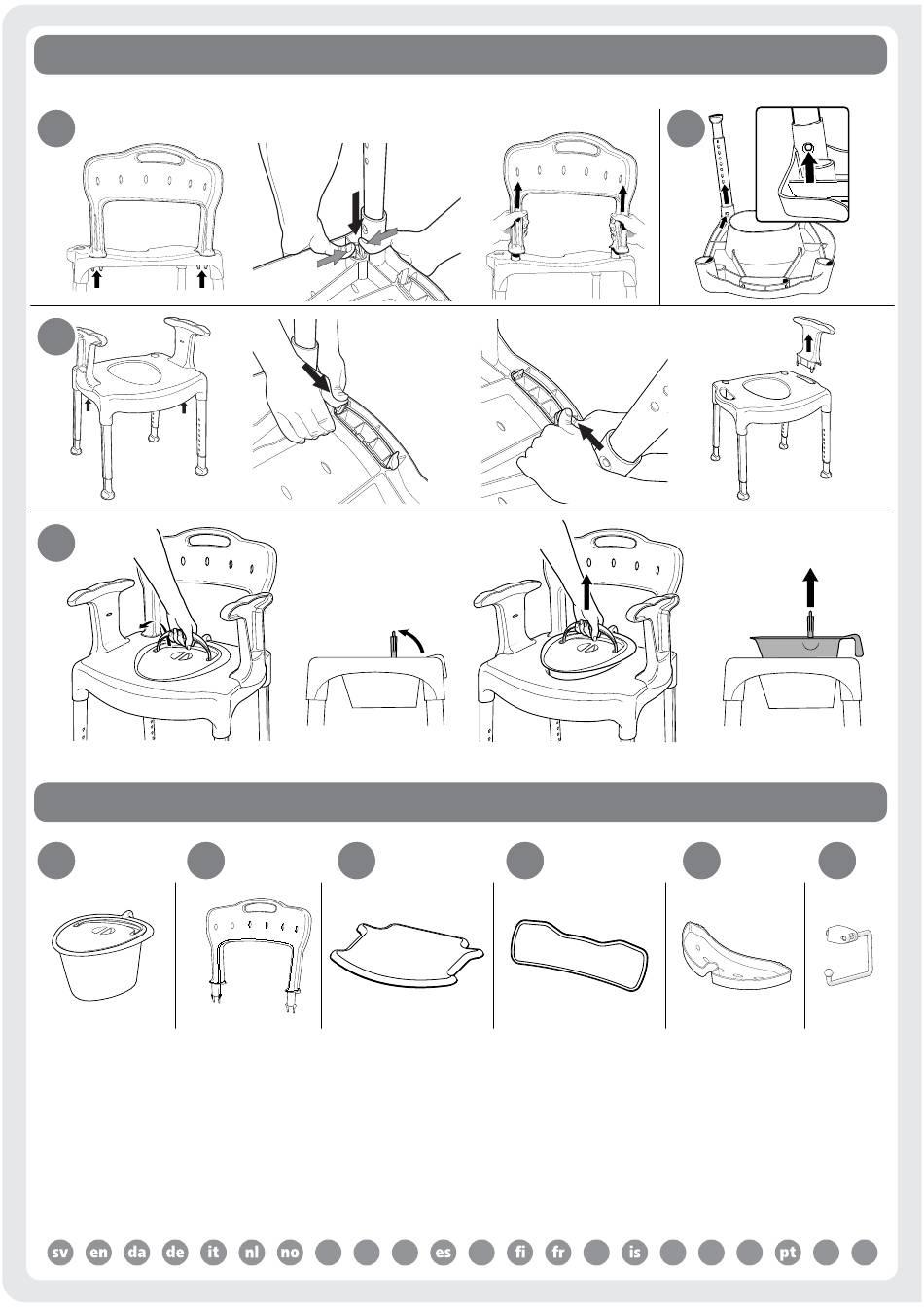 sv en da de it nl no es fi fr is pt