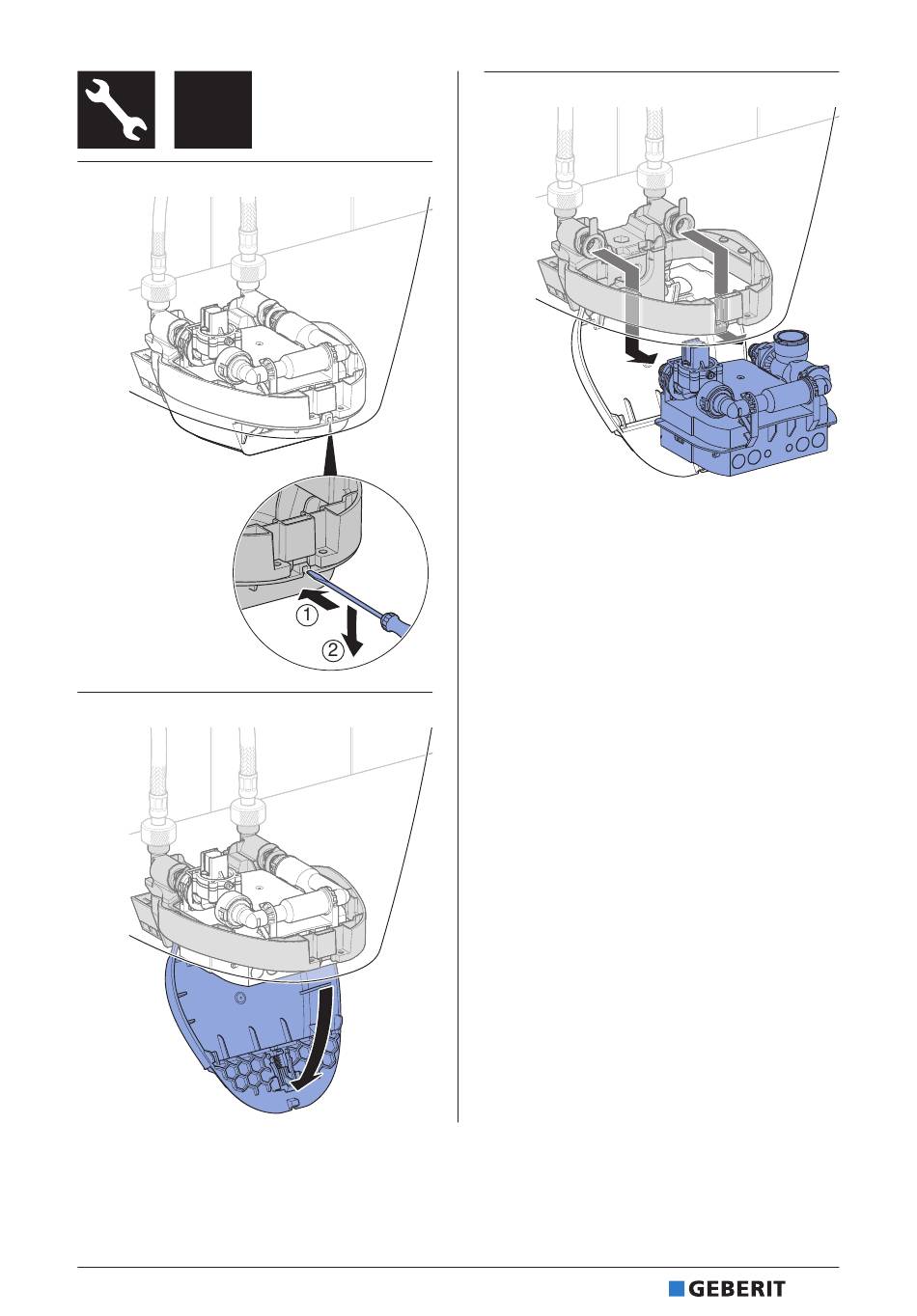 ①
②

GEBERIT