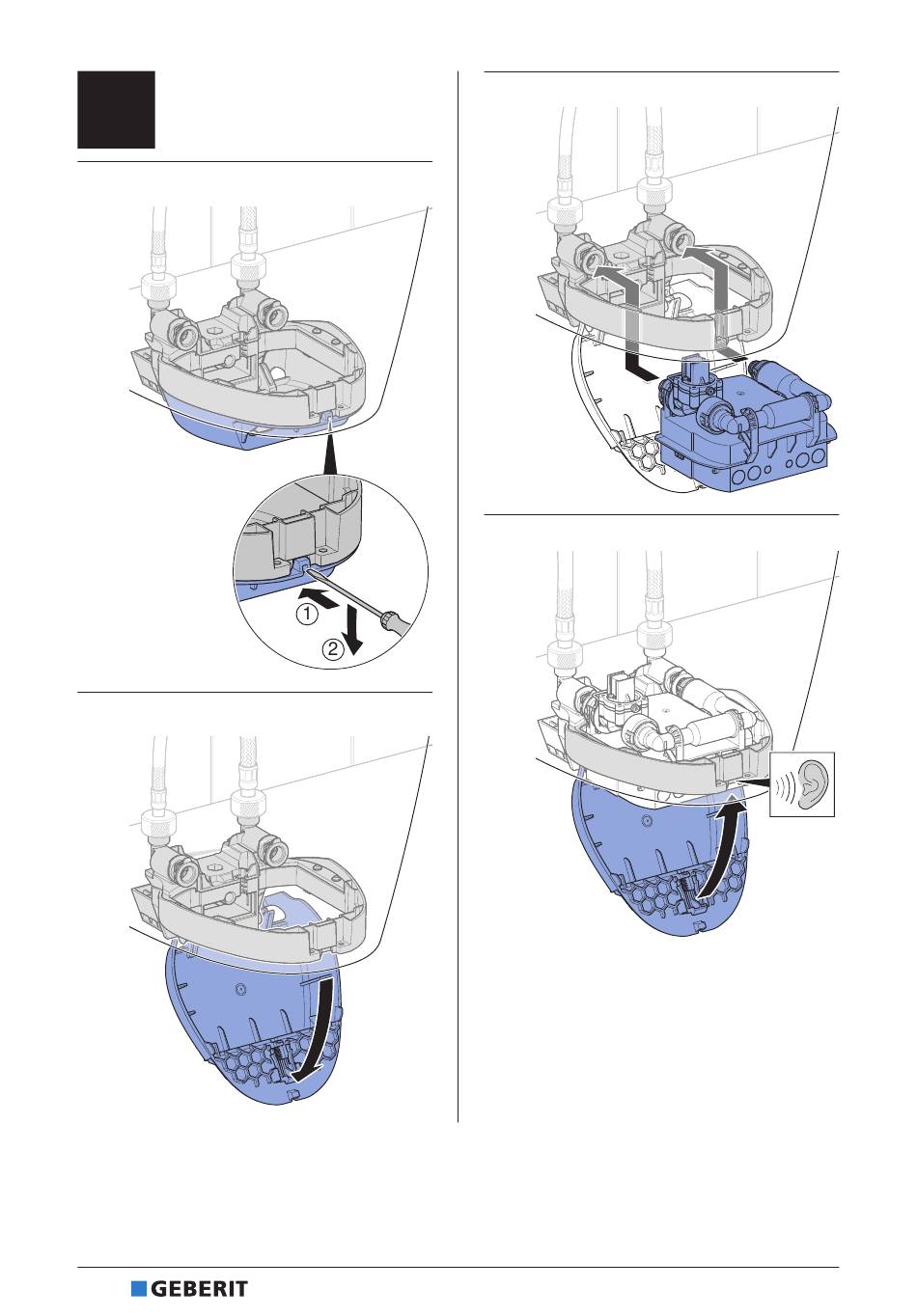 ①

②

GEBERIT