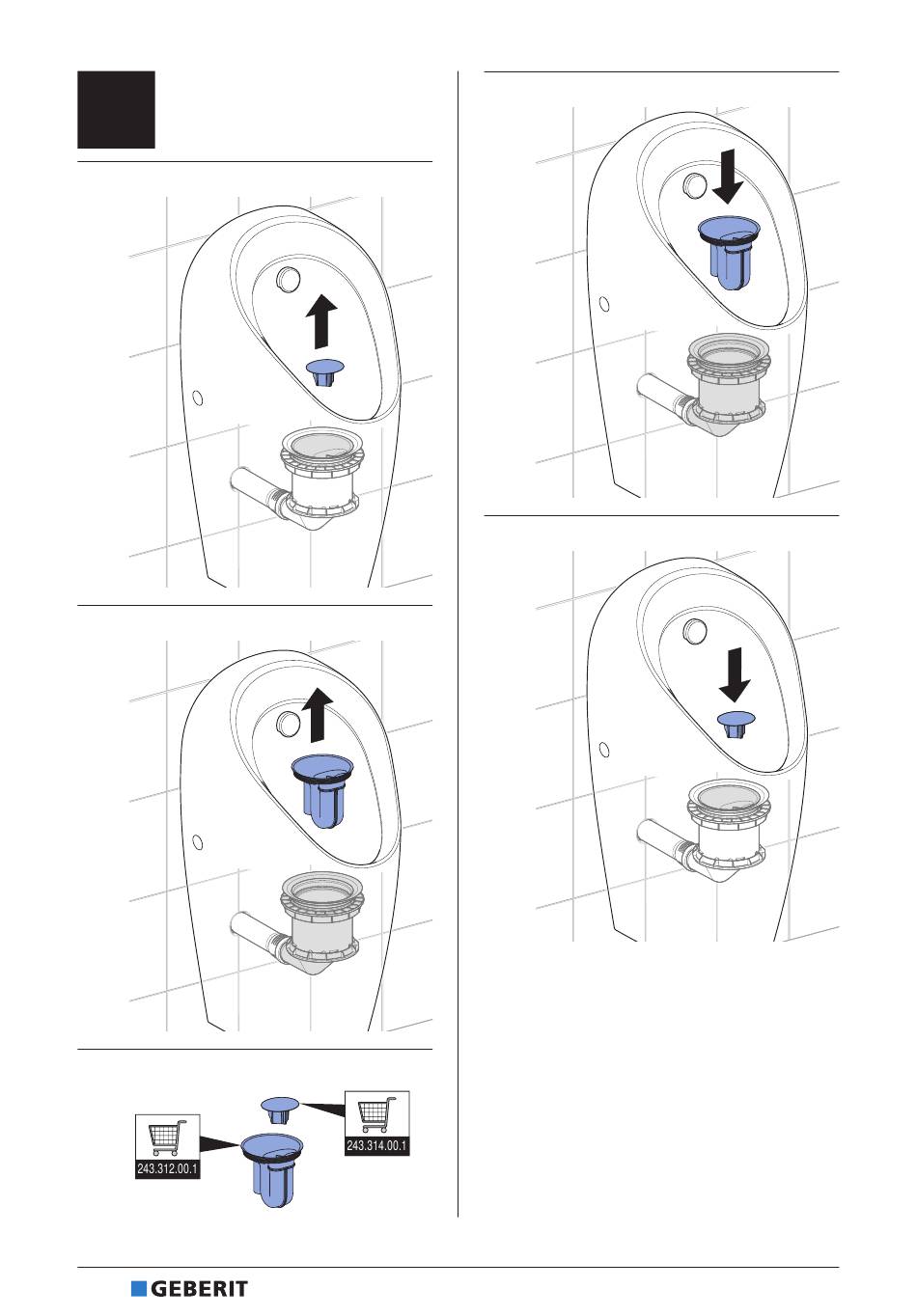 243.312.00.1

243.314.00.1

GEBERIT