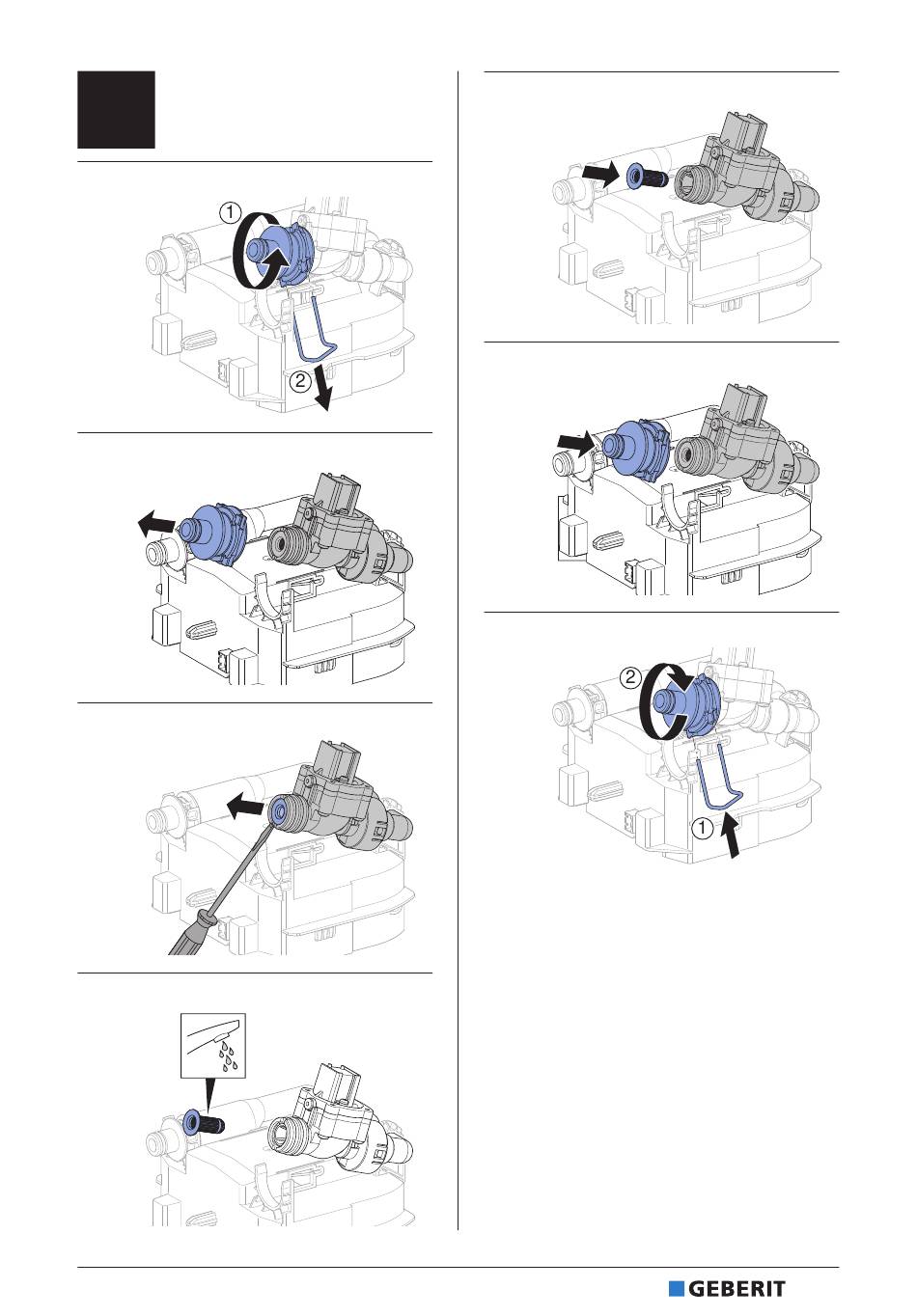 1
2

2
1

GEBERIT