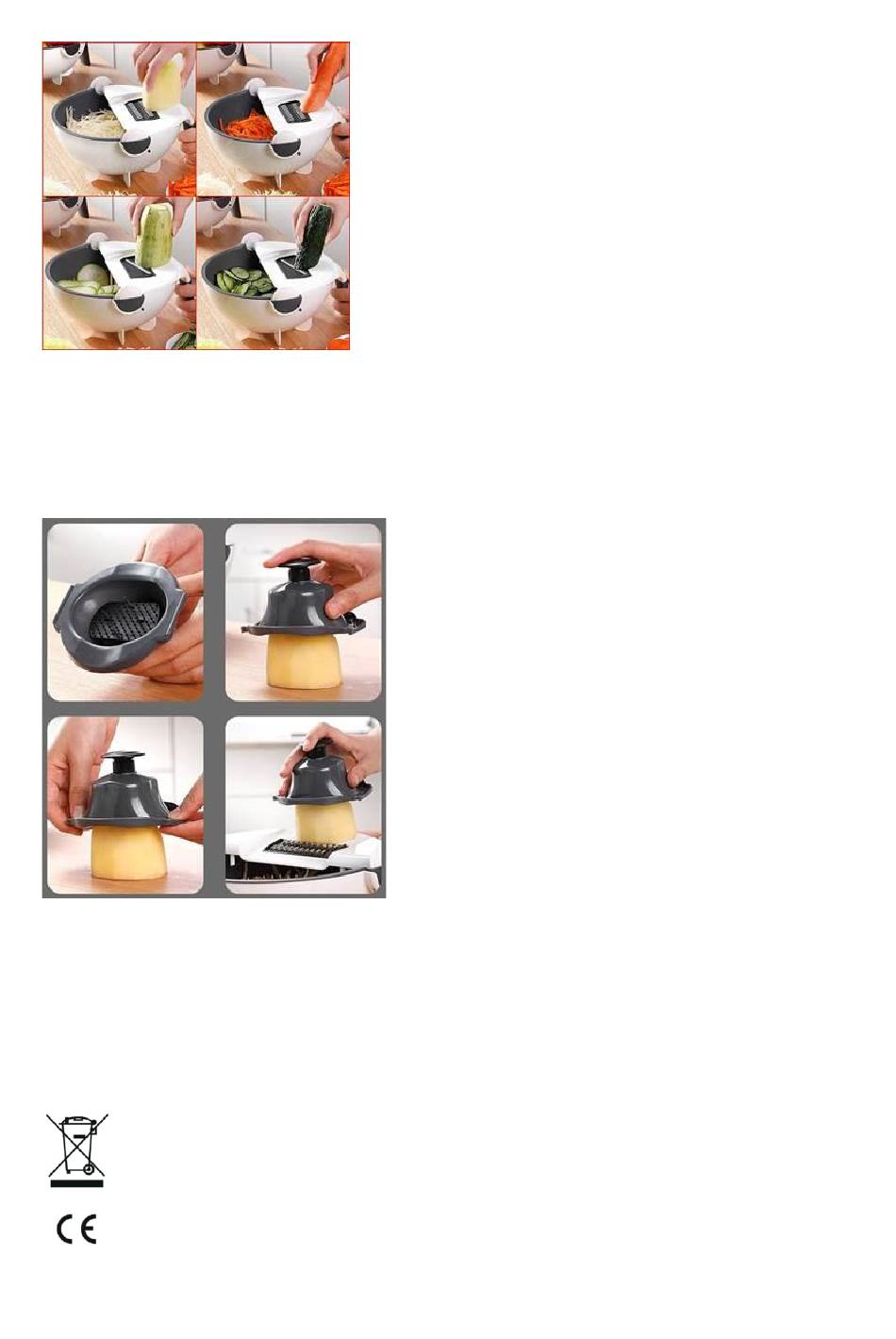 CE