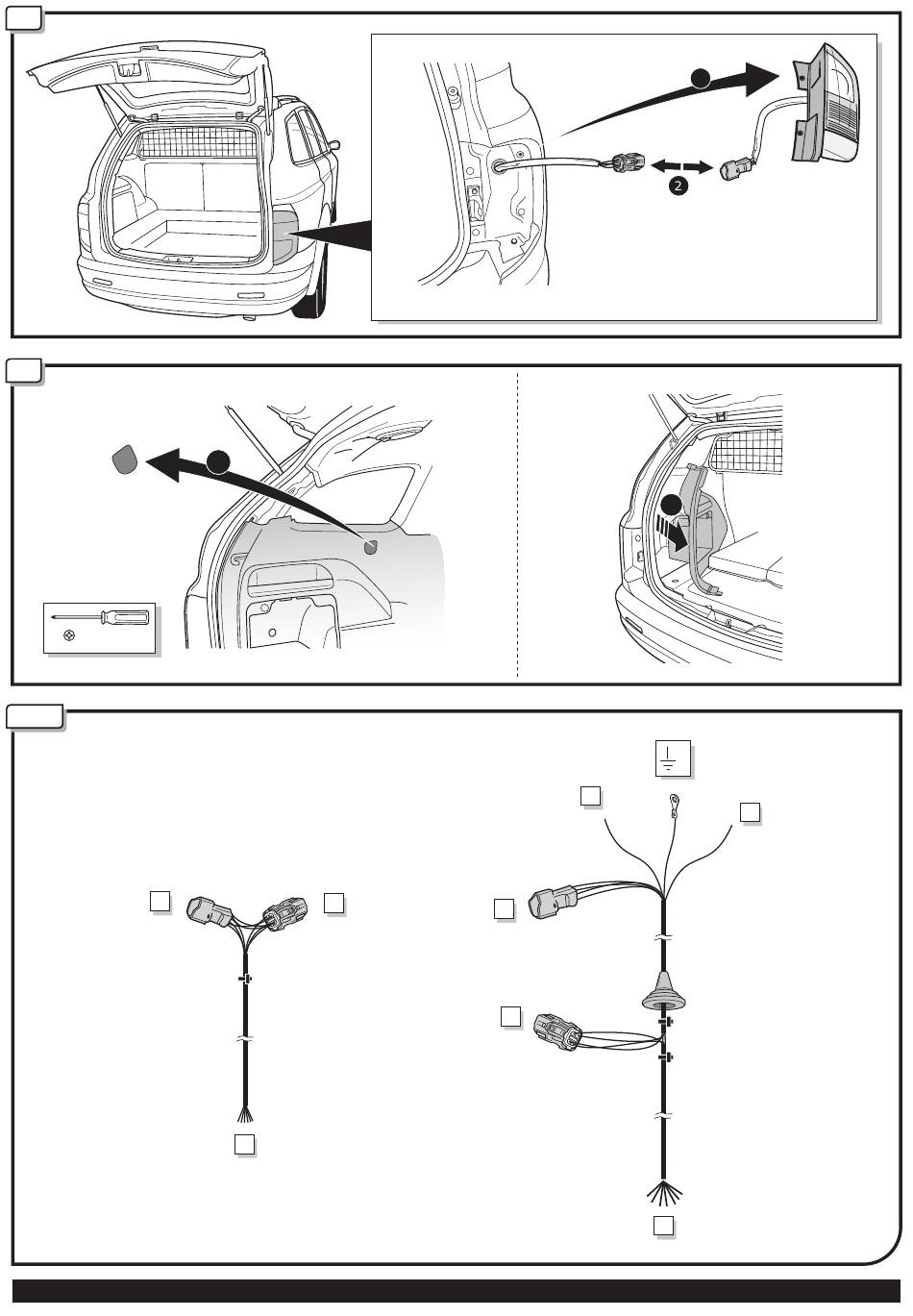 2