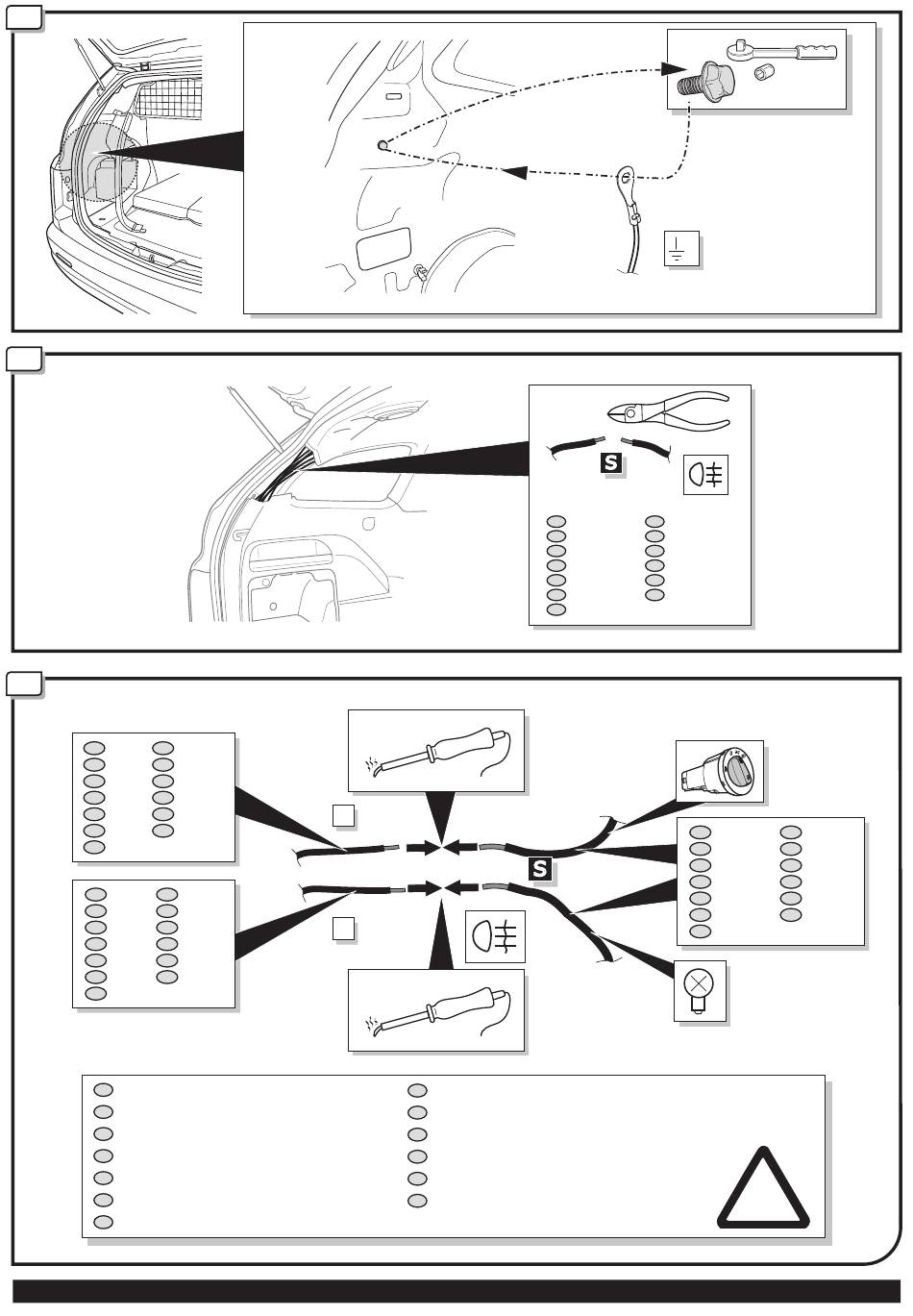 S

S