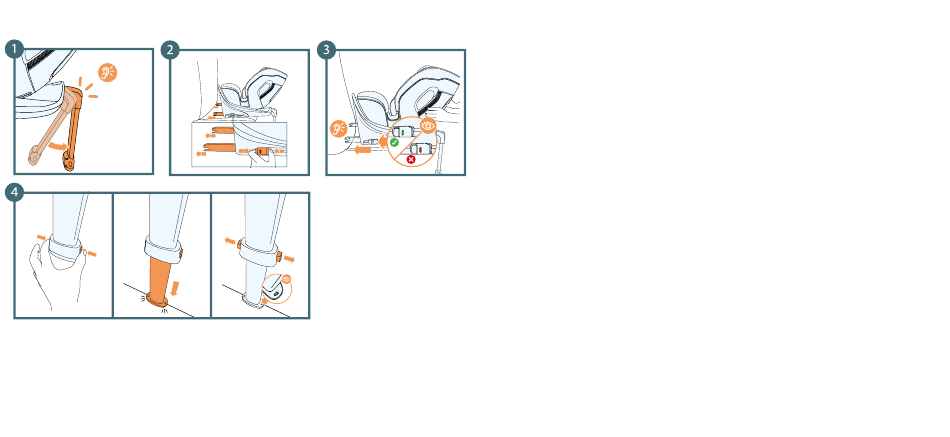 1
2
3
4