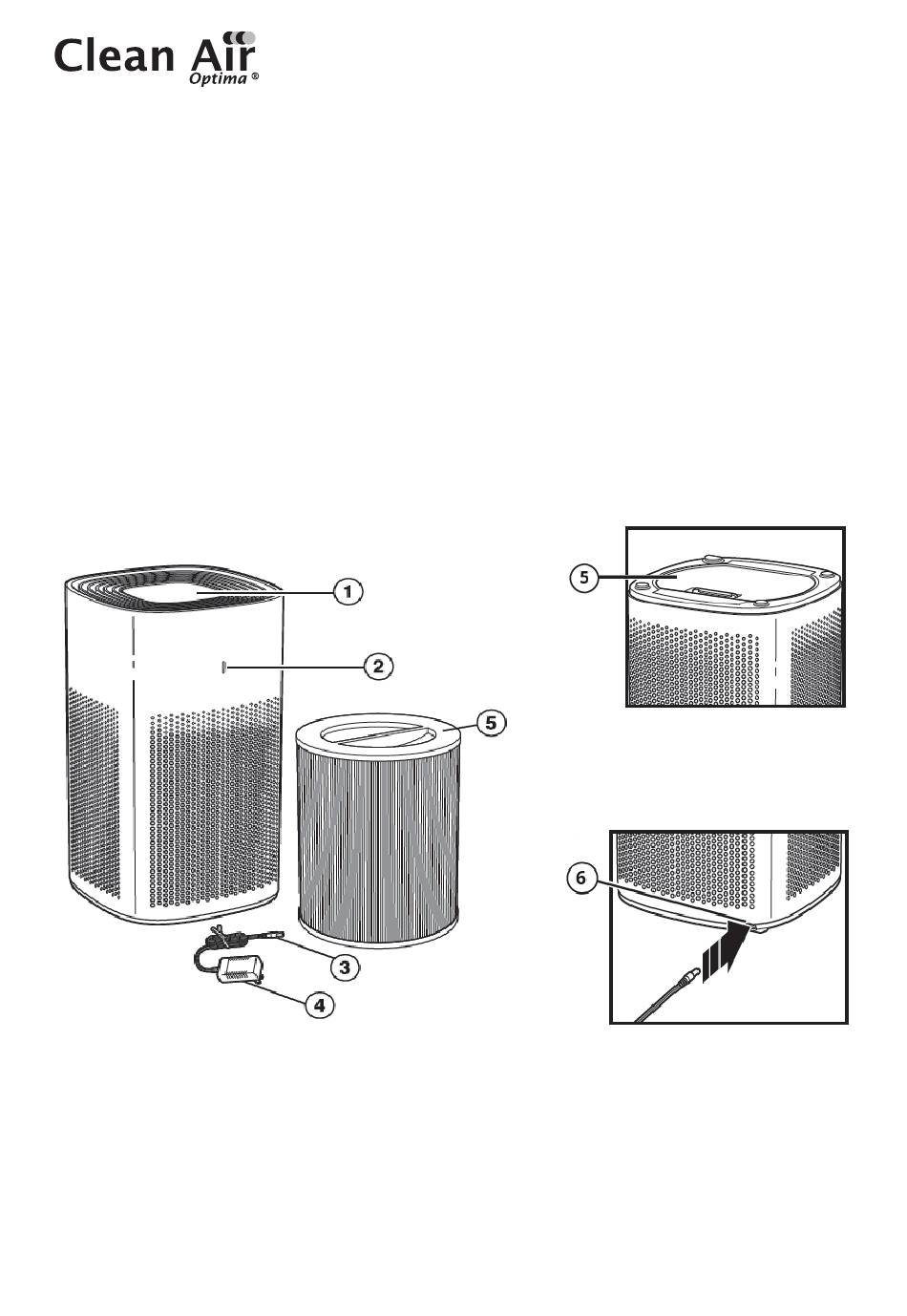 Clean Air
Optima ®

1
2
5
3
4

5

6