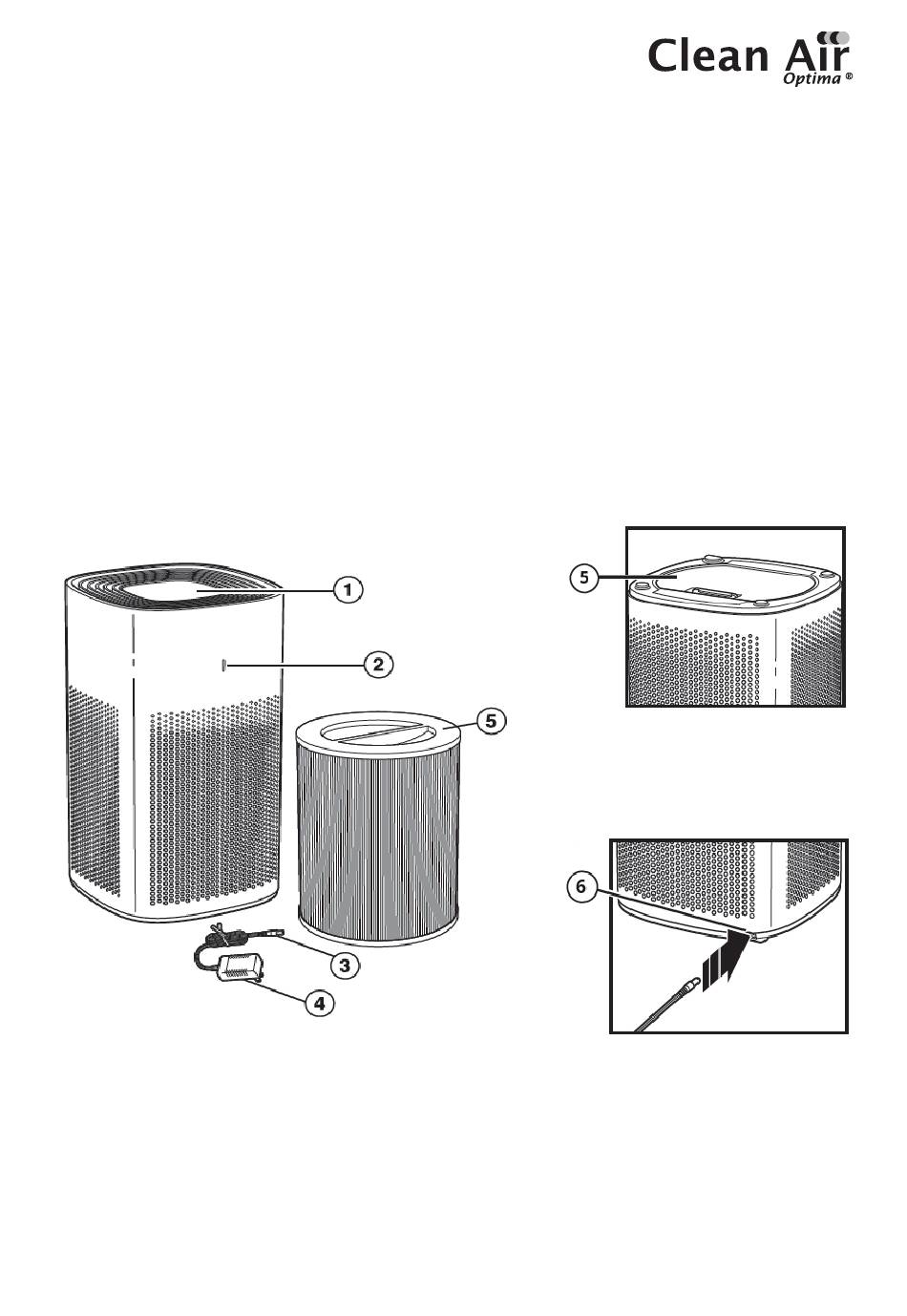 Clean Air
Optima ®

1
2
5
3
4

5

6