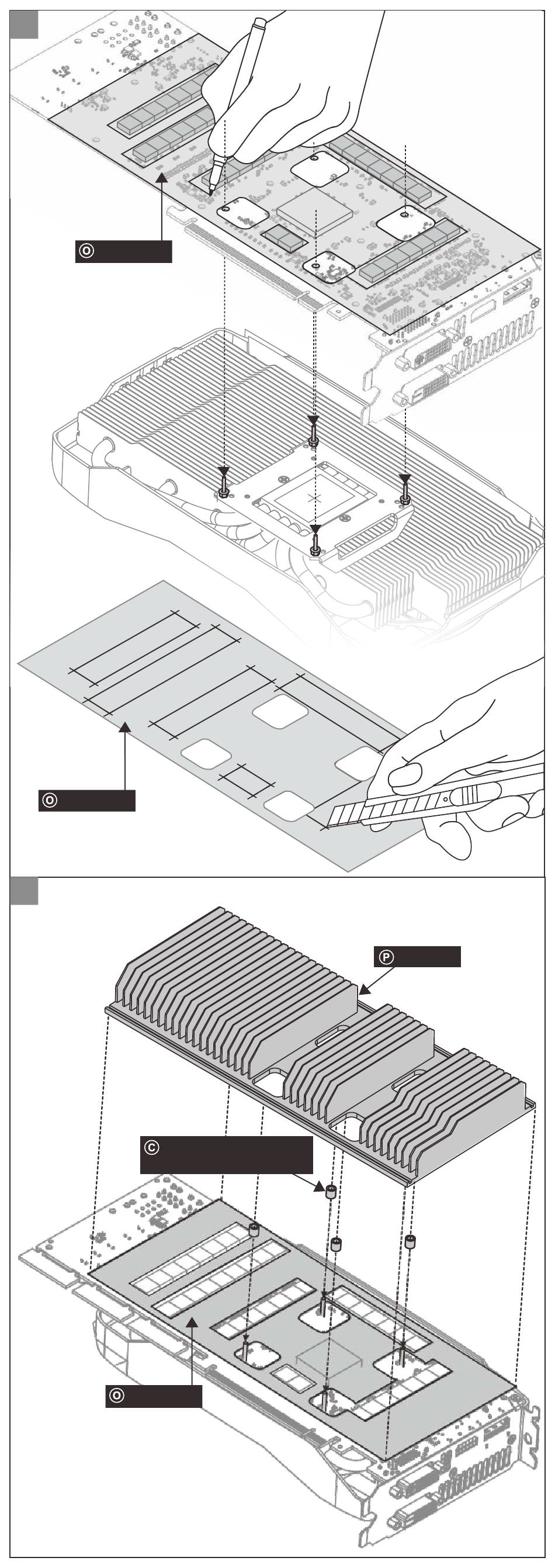 O

O

P

C

O