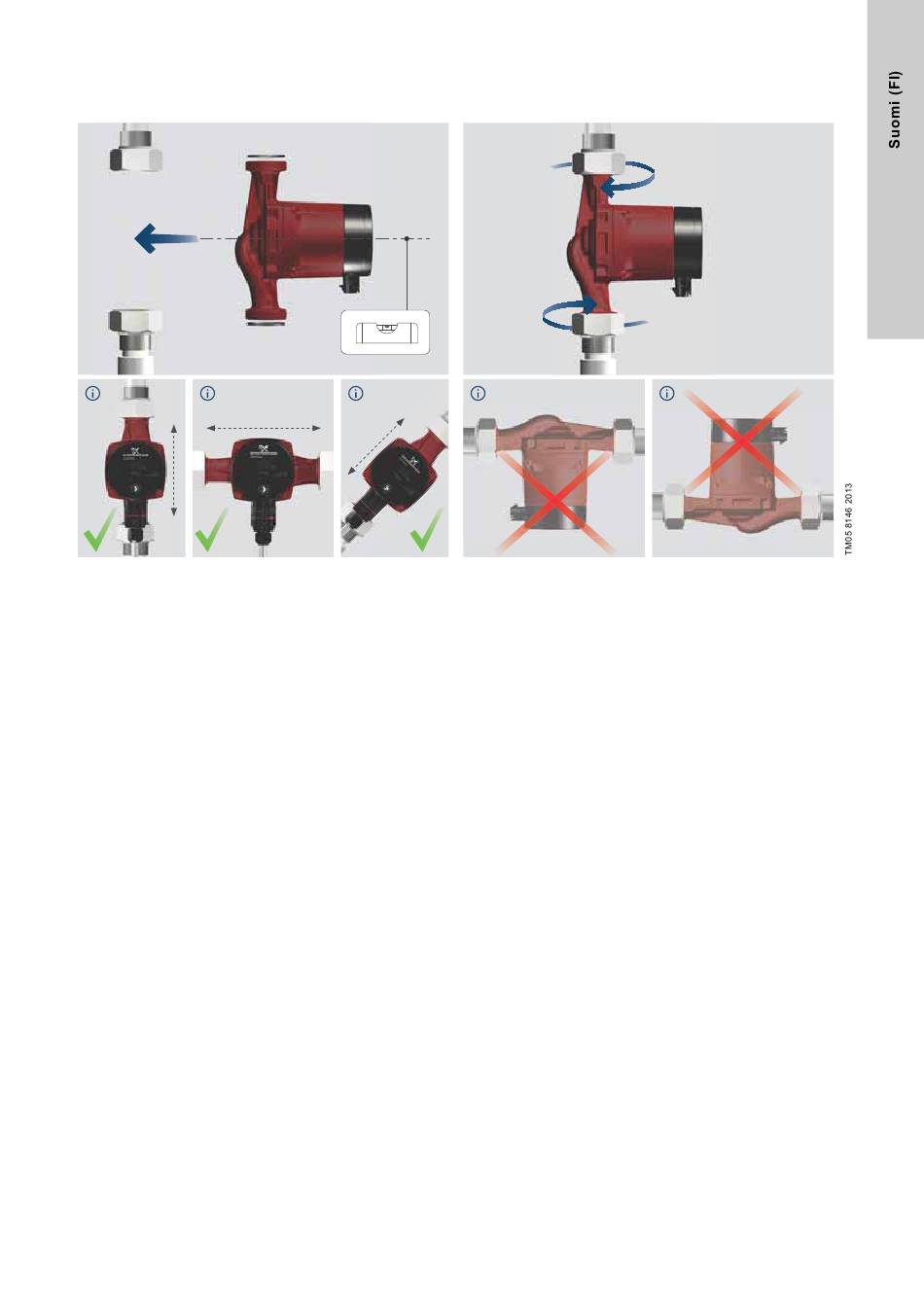 Suomi (FI)

TM05 8146 2013