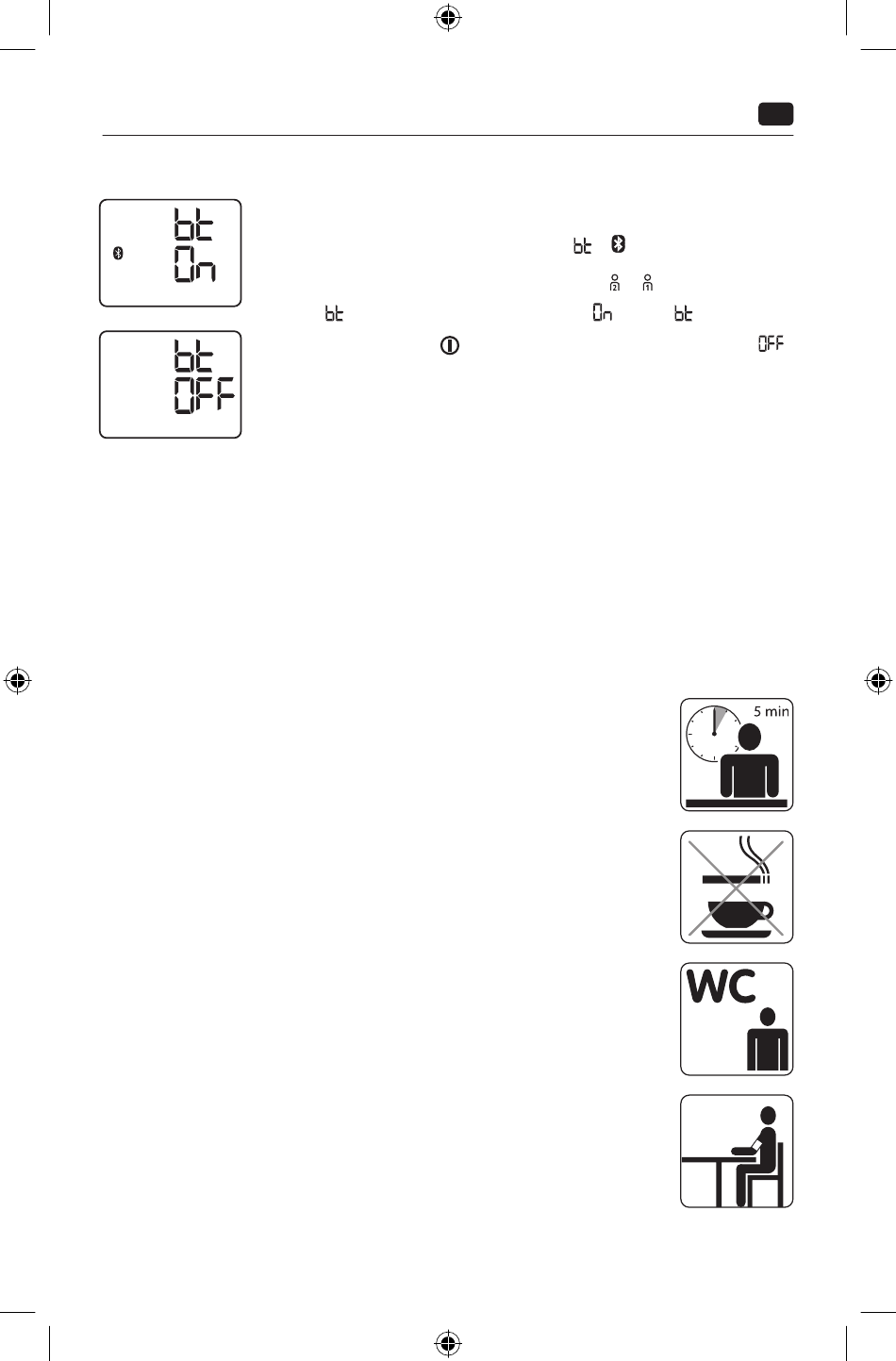 bt
On

bt
OFF

bt

bt On bt

OFF

5 min

WC