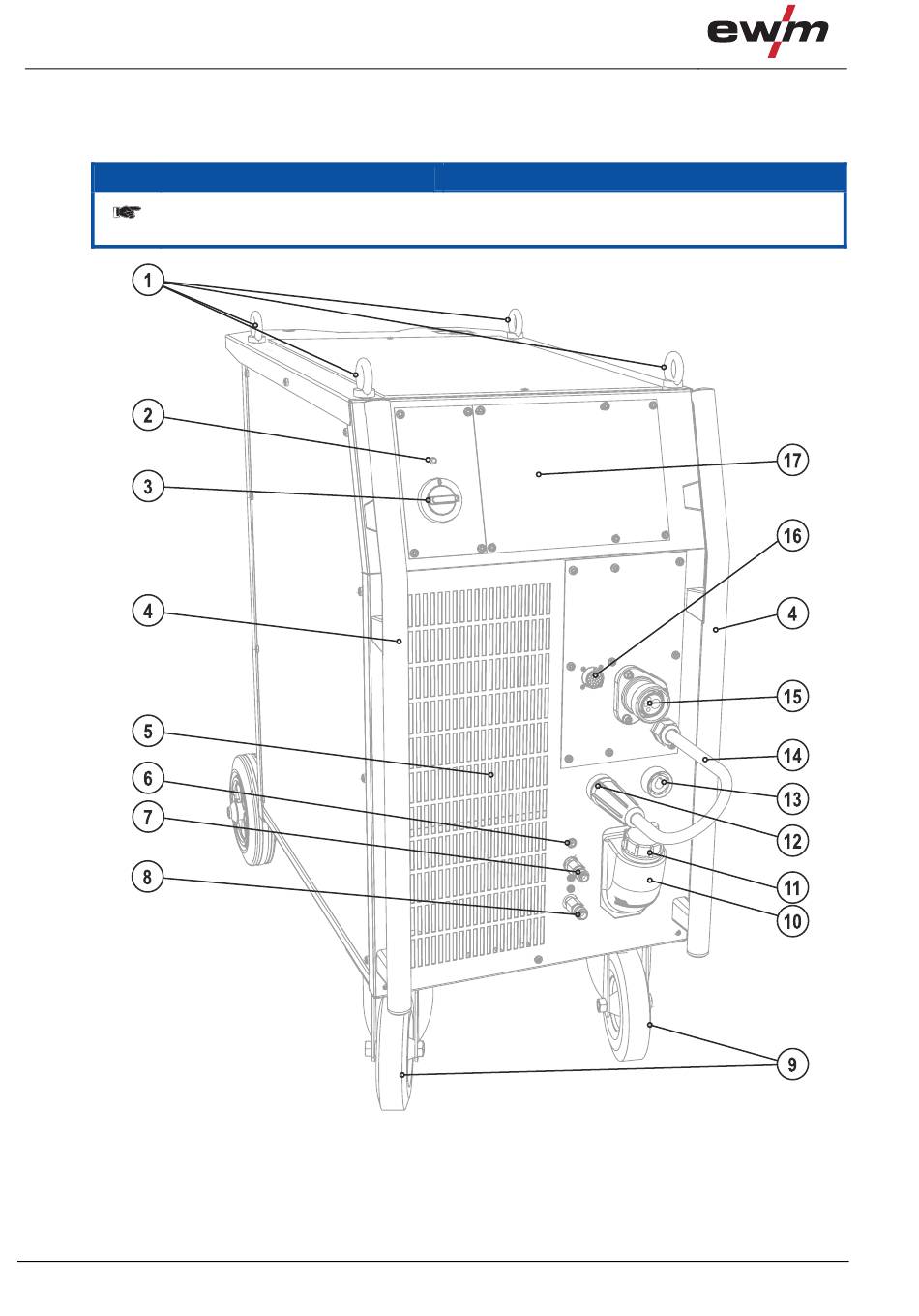 ewm

1
2
3
4
5
6
7
8
17
16
4
15
14
13
12
11
10
9