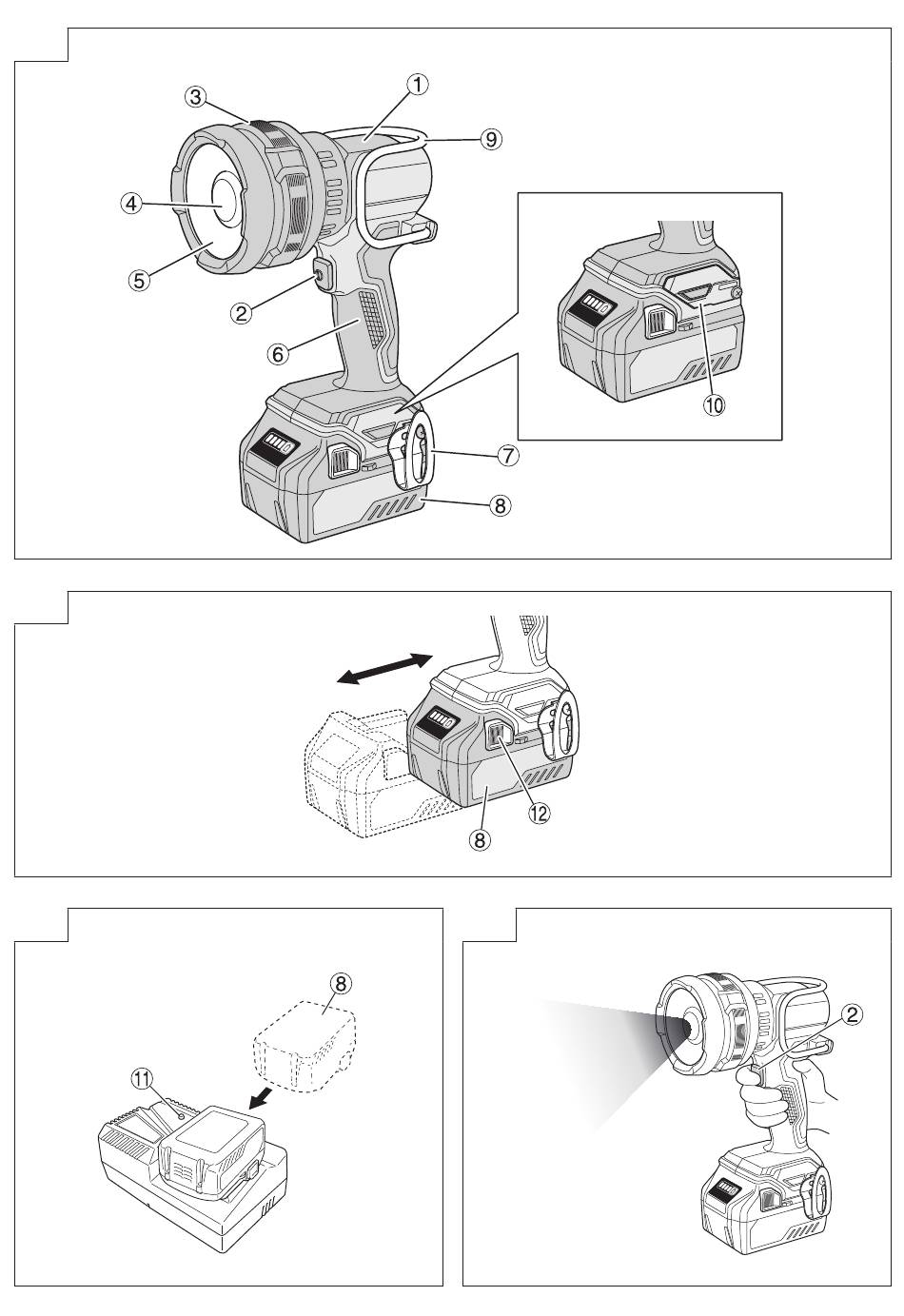 ③ ① ⑨ ④ ⑤ ② ⑥ ⑩ ⑦ ⑧

⑫ ⑧

⑧ ⑪

②