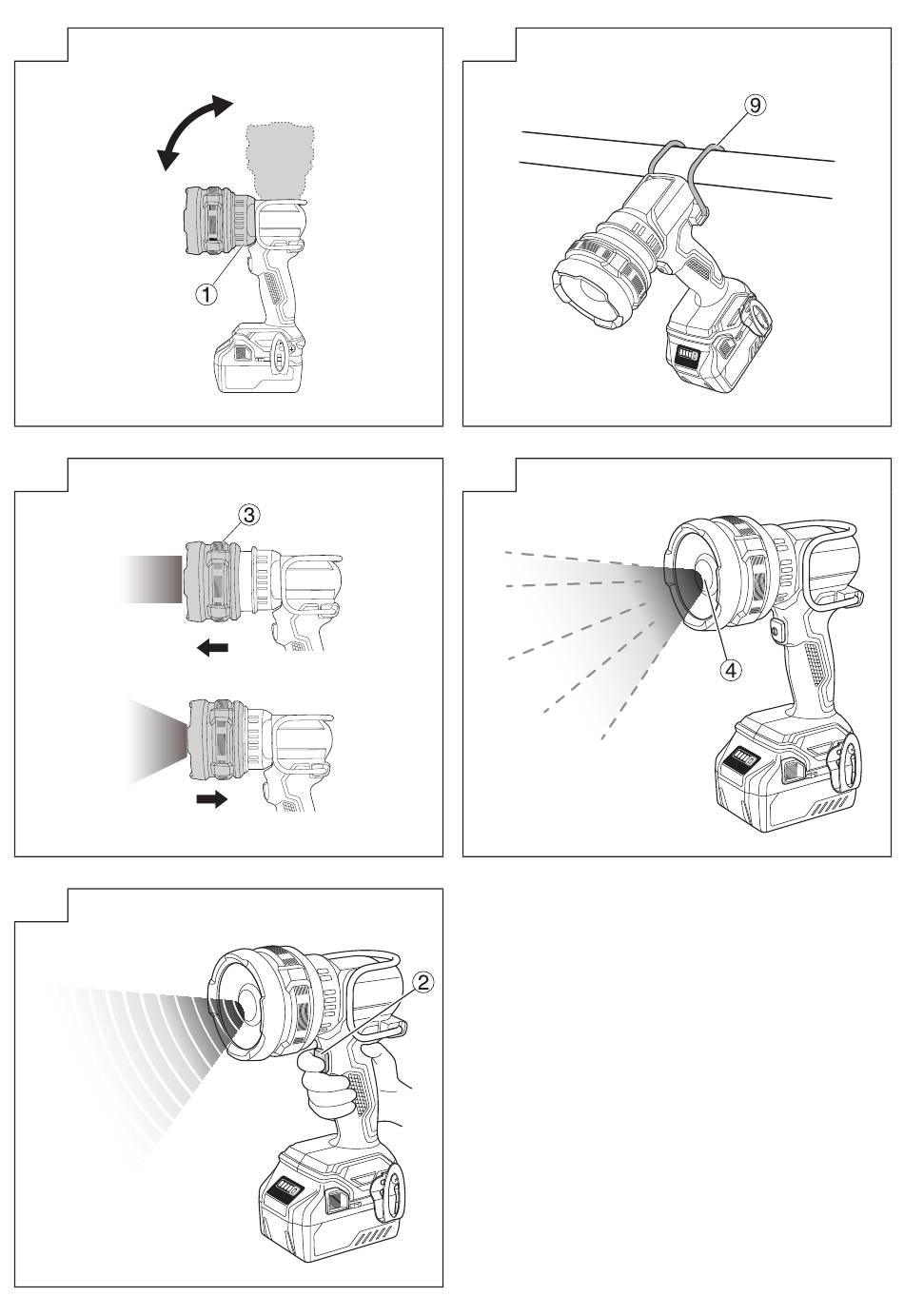 ①

⑨

③

④

②