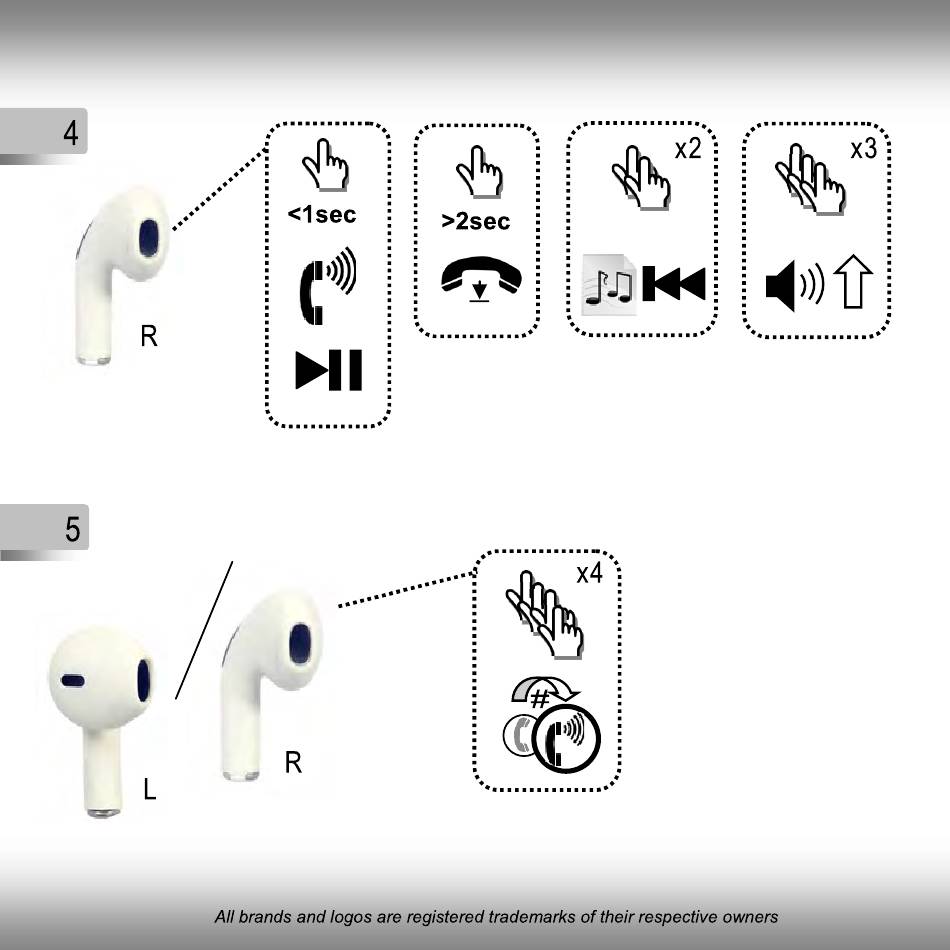 4

R

<1sec

>2sec

x2

x3

5

L

R

x4

#

All brands and logos are registered trademarks of their respective owners